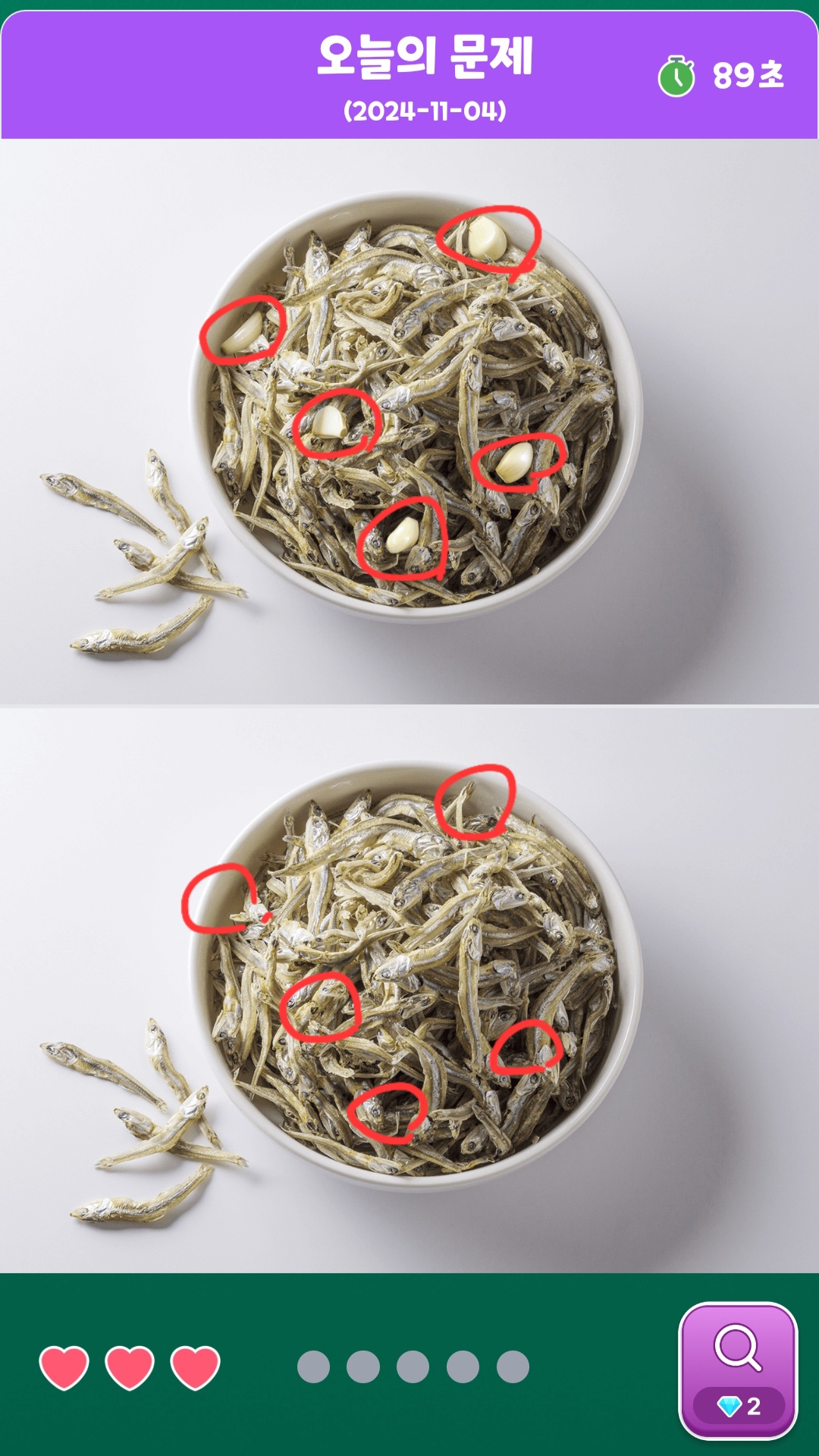 오늘의 문제
(2024-11-04)

89초

2