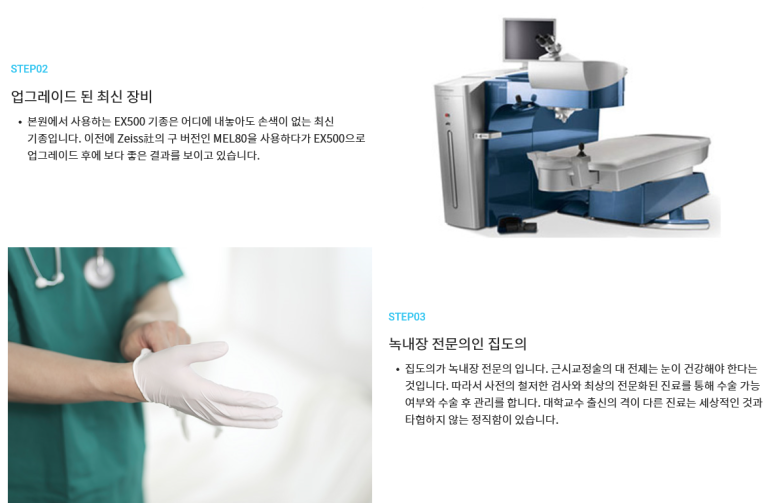 STEP02

업그레이드 된 최신 장비

• 본원에서 사용하는 EX500 기종은 어디에 내놓아도 손색이 없는 최신 기종입니다. 이전에 Zeiss社의 구 버전인 MEL80을 사용하다가 EX500으로 업그레이드 후에 보다 좋은 결과를 보이고 있습니다.

STEP03

녹내장 전문의인 집도의

• 집도의가 녹내장 전문의 입니다. 근시교정술의 대 전제는 눈이 건강해야 한다는 것입니다. 따라서 사전의 철저한 검사와 최상의 전문화된 진료를 통해 수술 가능 여부와 수술 후 관리를 합니다. 대학교수 출신의 격이 다른 진료는 세상적인 것과 타협하지 않는 정직함이 있습니다.