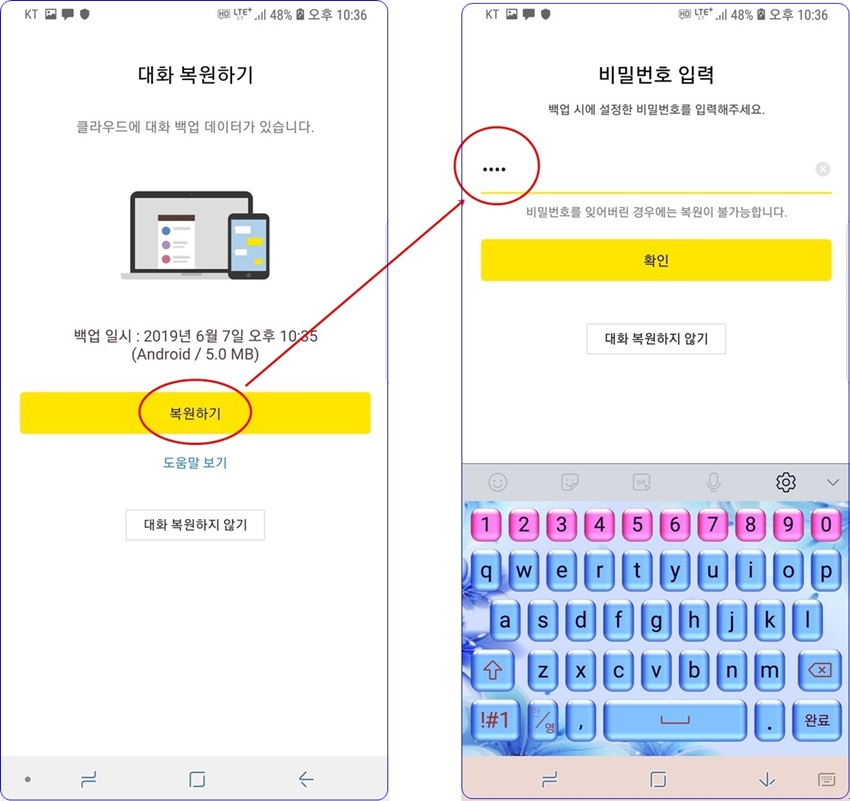 KT HD LTE+ 48% 오후 10:36

대화 복원하기

클라우드에 대화 백업 데이터가 있습니다.

백업 일시 : 2019년 6월 7일 오후 10:35
(Android / 5.0 MB)

복원하기

도움말 보기

대화 복원하지 않기

KT HD LTE+ 48% 오후 10:36

비밀번호 입력

백업 시에 설정한 비밀번호를 입력해주세요.

••••

비밀번호를 잊어버린 경우에는 복원이 불가능합니다.

확인

대화 복원하지 않기

1 2 3 4 5 6 7 8 9 0
q w e r t y u i o p
a s d f g h j k l
z x c v b n m
!#1 한/영 , . 완료