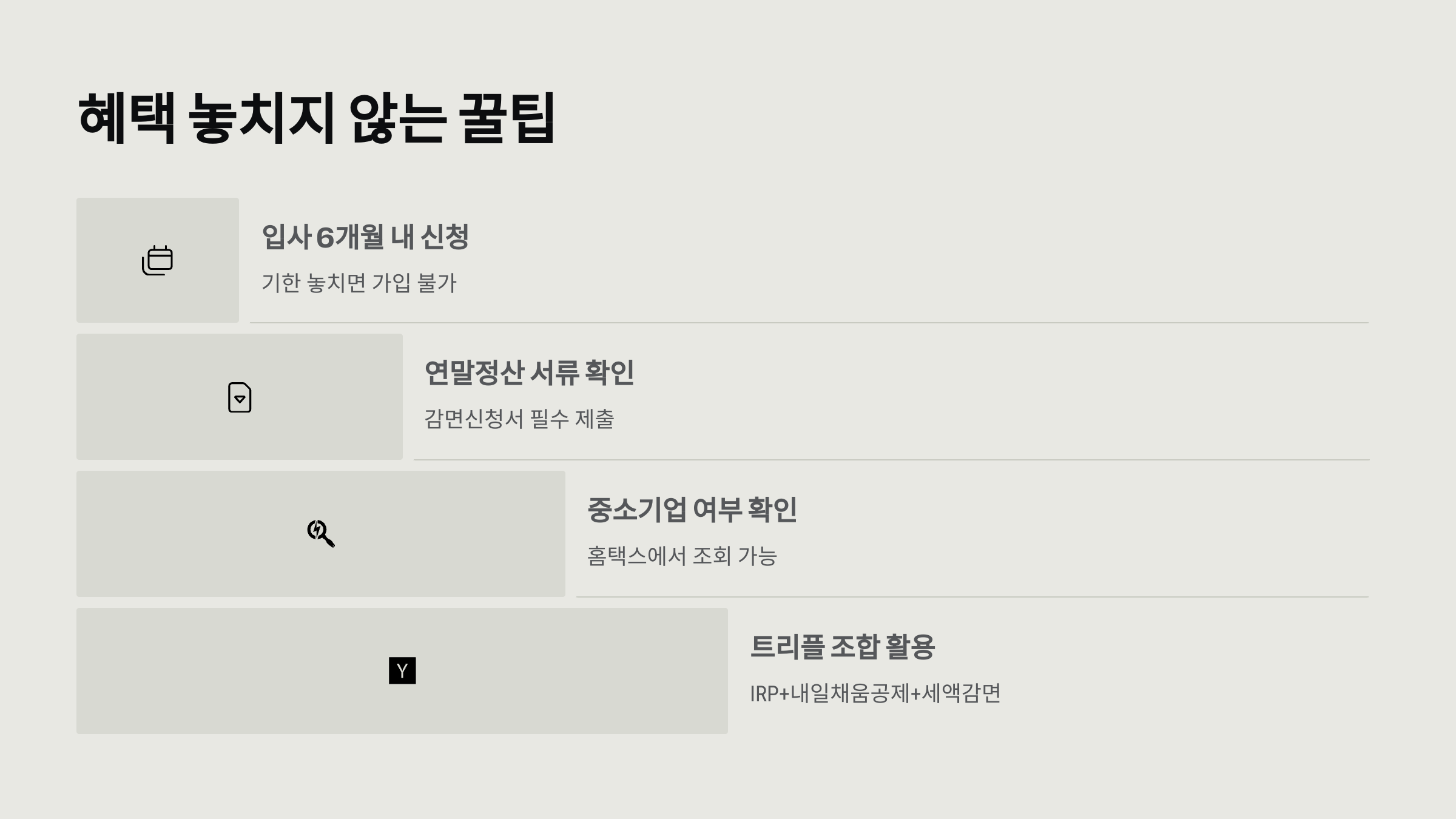 혜택 놓치지 않는 꿀팁

입사 6개월 내 신청

기한 놓치면 가입 불가

연말정산 서류 확인

감면신청서 필수 제출

중소기업 여부 확인

홈택스에서 조회 가능

Y

트리플 조합 활용

IRP+내일채움공제+세액감면