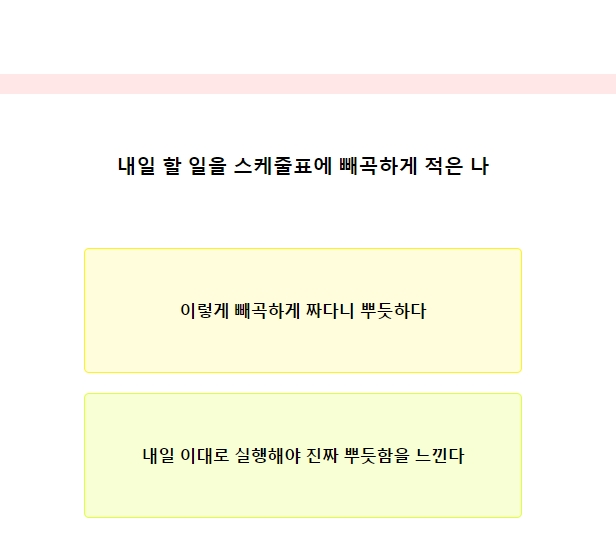 내일 할 일을 스케줄표에 빼곡하게 적은 나

이렇게 빼곡하게 짜다니 뿌듯하다

내일 이대로 실행해야 진짜 뿌듯함을 느낀다