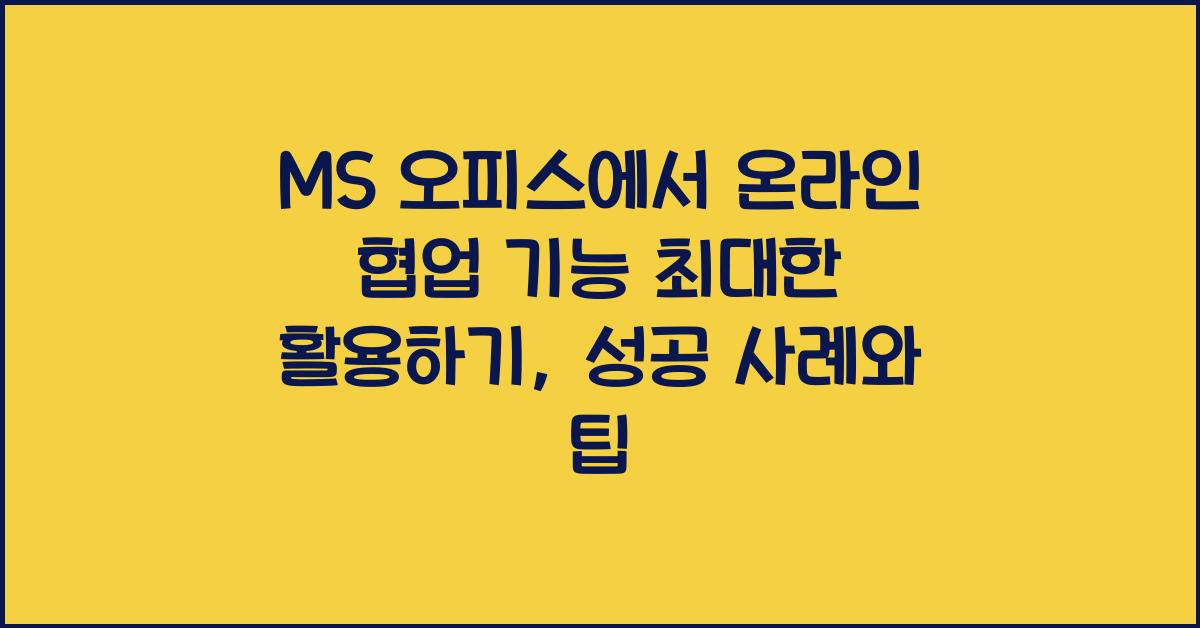 MS 오피스에서 온라인 협업 기능 최대한 활용하기, 성공 사례와 팁