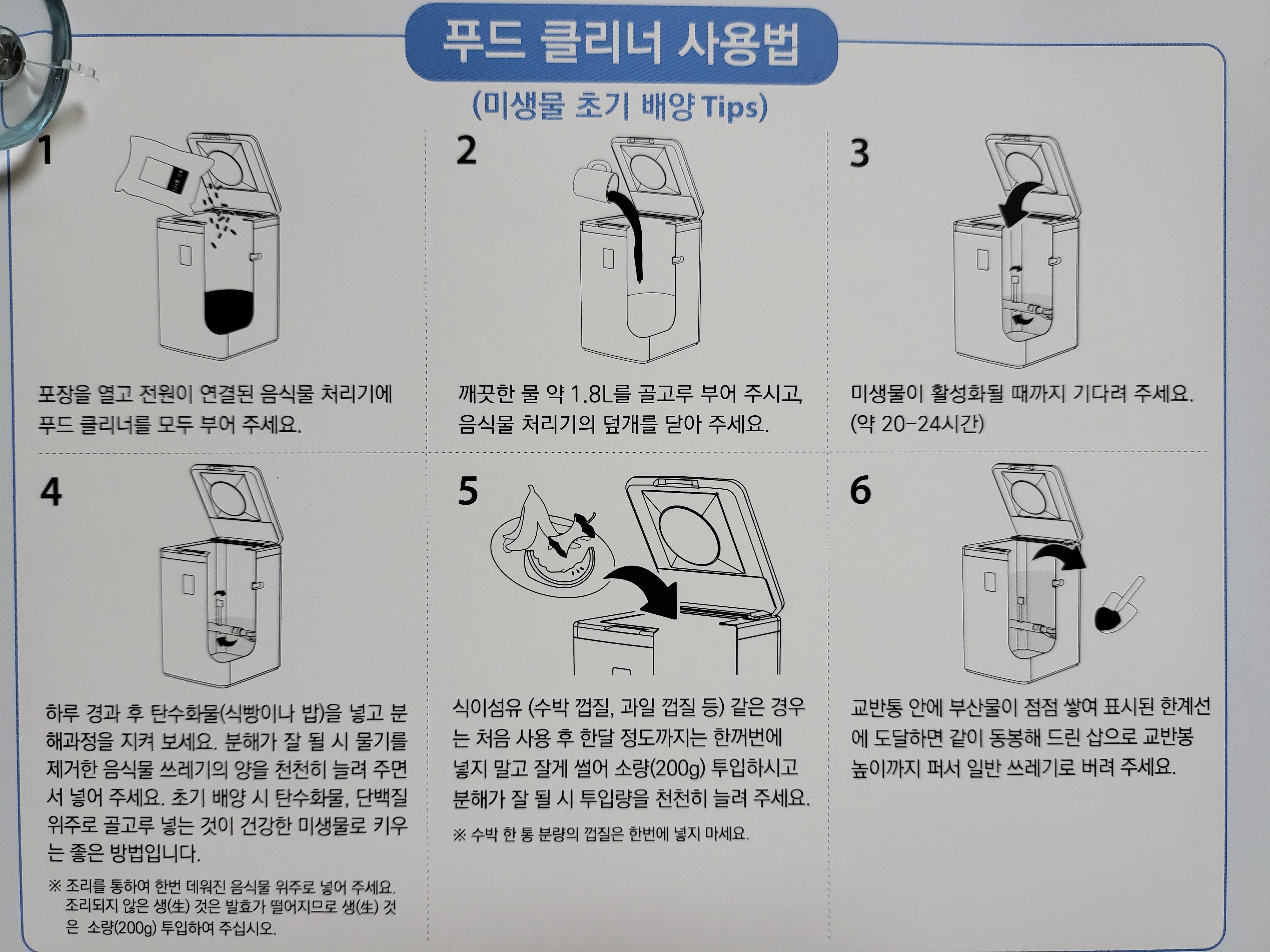 푸드 클리너 사용법

(미생물 초기 배양 Tips)

1

포장을 열고 전원이 연결된 음식물 처리기에 푸드 클리너를 모두 부어 주세요.

2

깨끗한 물 약 1.8L를 골고루 부어 주시고, 음식물 처리기의 덮개를 닫아 주세요.

3

미생물이 활성화될 때까지 기다려 주세요. (약 20-24시간)

4

하루 경과 후 탄수화물(식빵이나 밥)을 넣고 분해과정을 지켜 보세요. 분해가 잘 될 시 물기를 제거한 음식물 쓰레기의 양을 천천히 늘려 주면서 넣어 주세요. 초기 배양 시 탄수화물, 단백질 위주로 골고루 넣는 것이 건강한 미생물로 키우는 좋은 방법입니다.

※ 조리를 통하여 한번 데워진 음식물 위주로 넣어 주세요. 조리되지 않은 생(生) 것은 발효가 떨어지므로 생(生) 것은 소량(200g) 투입하여 주십시오.

5

식이섬유 (수박 껍질, 과일 껍질 등) 같은 경우는 처음 사용 후 한달 정도까지는 한꺼번에 넣지 말고 잘게 썰어 소량(200g) 투입하시고 분해가 잘 될 시 투입량을 천천히 늘려 주세요.

※ 수박 한 통 분량의 껍질은 한번에 넣지 마세요.

6

교반통 안에 부산물이 점점 쌓여 표시된 한계선에 도달하면 같이 동봉해 드린 삽으로 교반봉 높이까지 퍼서 일반 쓰레기로 버려 주세요.