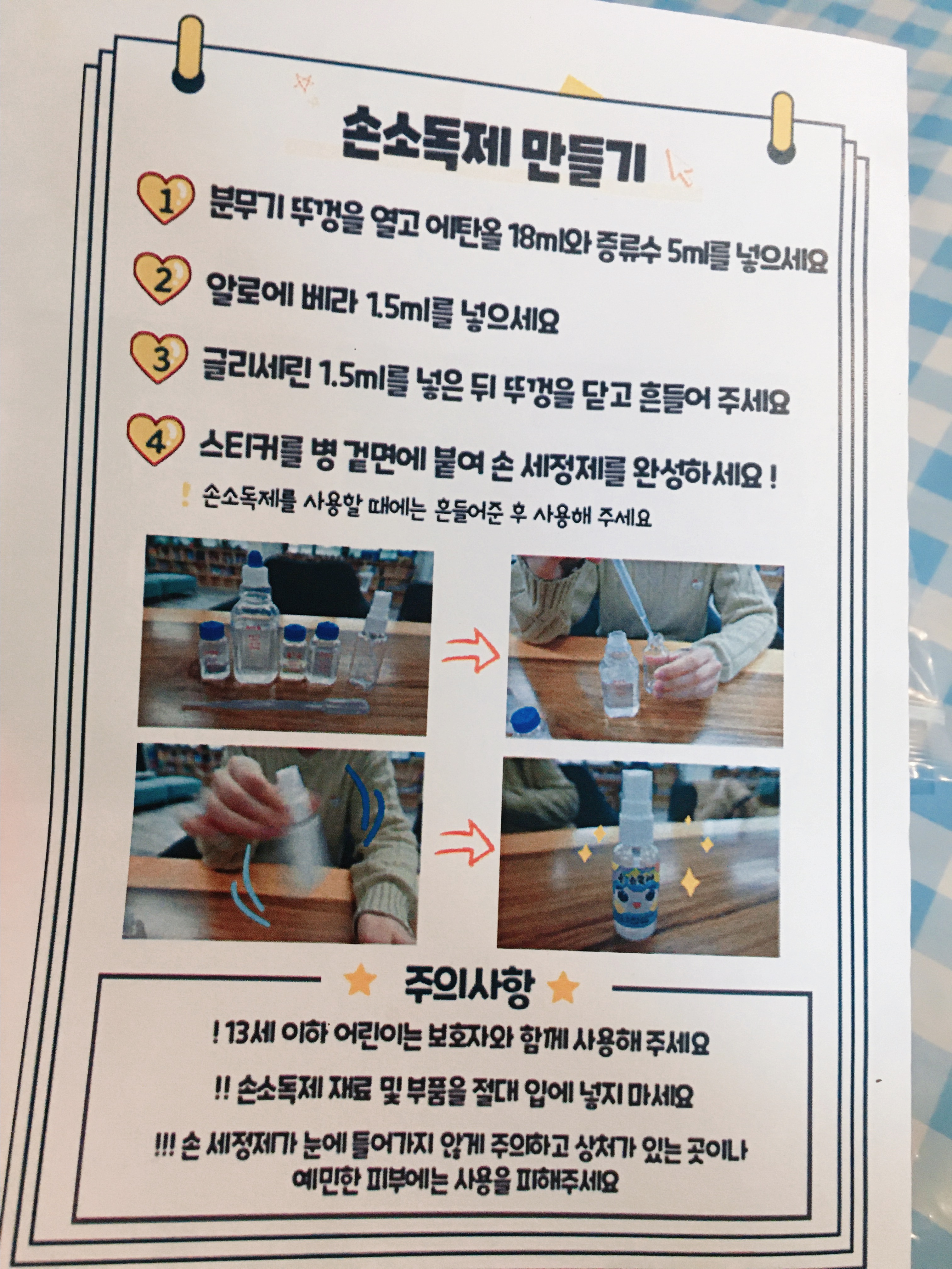 손소독제 만들기

1 분무기 뚜껑을 열고 에탄올 18ml와 증류수 5ml를 넣으세요

2 알로에 베라 1.5ml를 넣으세요

3 글리세린 1.5ml를 넣은 뒤 뚜껑을 닫고 흔들어 주세요

4 스티커를 병 겉면에 붙여 손 세정제를 완성하세요 !

! 손소독제를 사용할 때에는 흔들어준 후 사용해 주세요

주의사항

! 13세 이하 어린이는 보호자와 함께 사용해 주세요

!! 손소독제 재료 및 부품을 절대 입에 넣지 마세요

!!! 손 세정제가 눈에 들어가지 않게 주의하고 상처가 있는 곳이나 예민한 피부에는 사용을 피해주세요