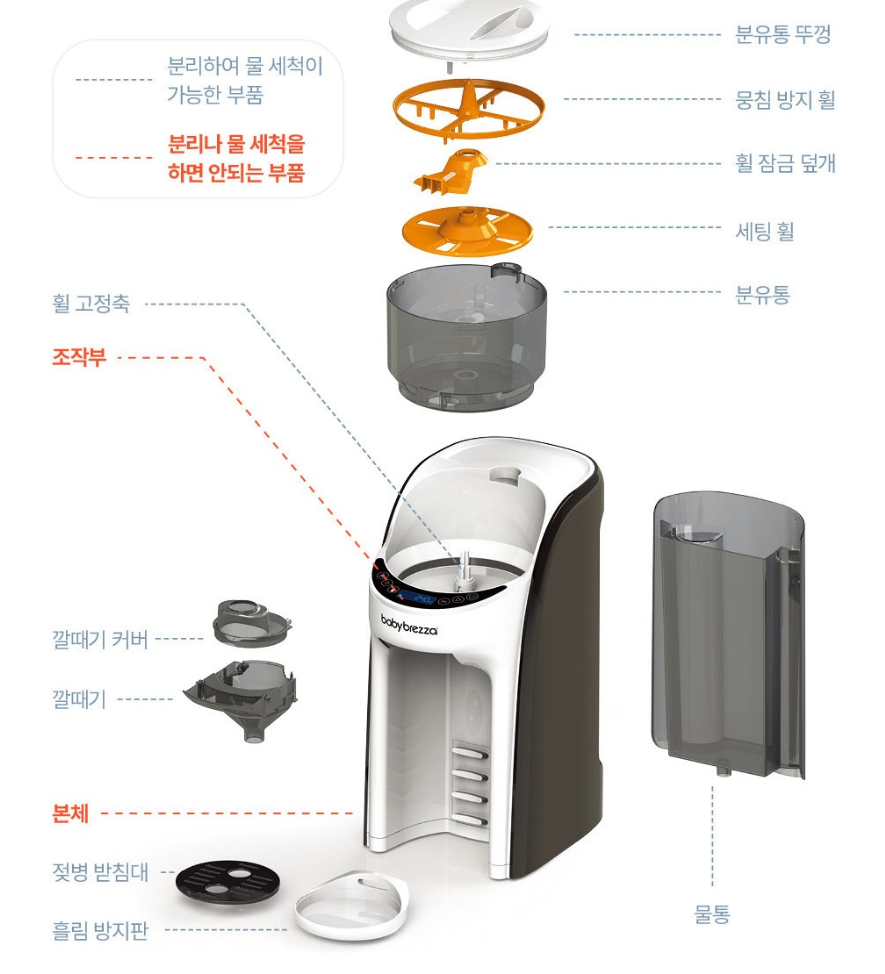 분리하여 물 세척이 가능한 부품

분리나 물 세척을 하면 안되는 부품

분유통 뚜껑

뭉침 방지 휠

휠 잠금 덮개

세팅 휠

분유통

휠 고정축

조작부

babybrezza

깔때기 커버

깔때기

본체

젖병 받침대

흘림 방지판

물통