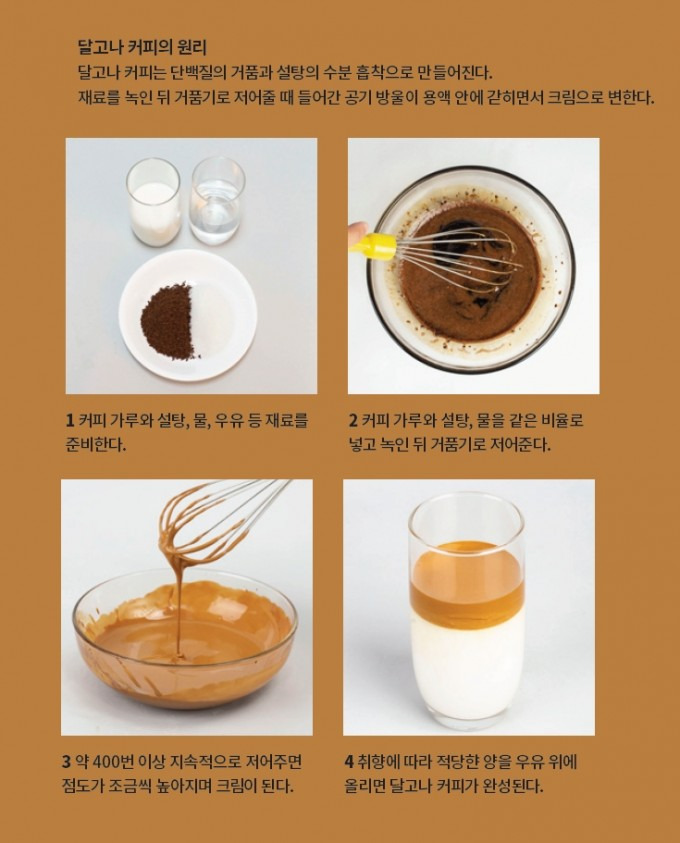 달고나 커피의 원리
달고나 커피는 단백질의 거품과 설탕의 수분 흡착으로 만들어진다.
재료를 녹인 뒤 거품기로 저어줄 때 들어간 공기 방울이 용액 안에 갇히면서 크림으로 변한다.

1 커피 가루와 설탕, 물, 우유 등 재료를 준비한다.

2 커피 가루와 설탕, 물을 같은 비율로 넣고 녹인 뒤 거품기로 저어준다.

3 약 400번 이상 지속적으로 저어주면 점도가 조금씩 높아지며 크림이 된다.

4 취향에 따라 적당한 양을 우유 위에 올리면 달고나 커피가 완성된다.