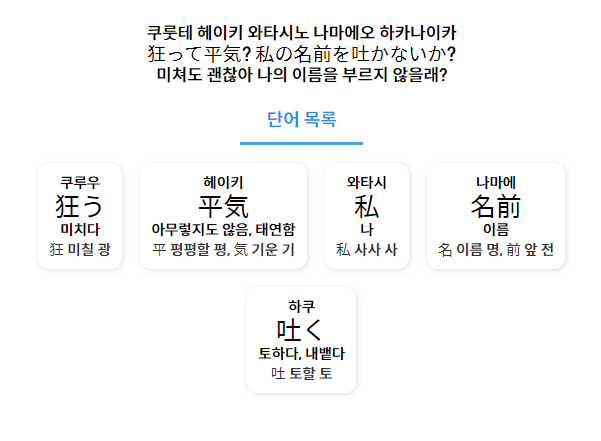 쿠룻테 헤이키 와타시노 나마에오 하카나이카
狂って平気? 私の名前を吐かないか?
미쳐도 괜찮아 나의 이름을 부르지 않을래?

단어 목록

쿠루우
狂う
미치다
狂 미칠 광

헤이키
平気
아무렇지도 않음, 태연함
平 평평할 평, 気 기운 기

와타시
私
나
私 사사 사

나마에
名前
이름
名 이름 명, 前 앞 전

하쿠
吐く
토하다, 내뱉다
吐 토할 토