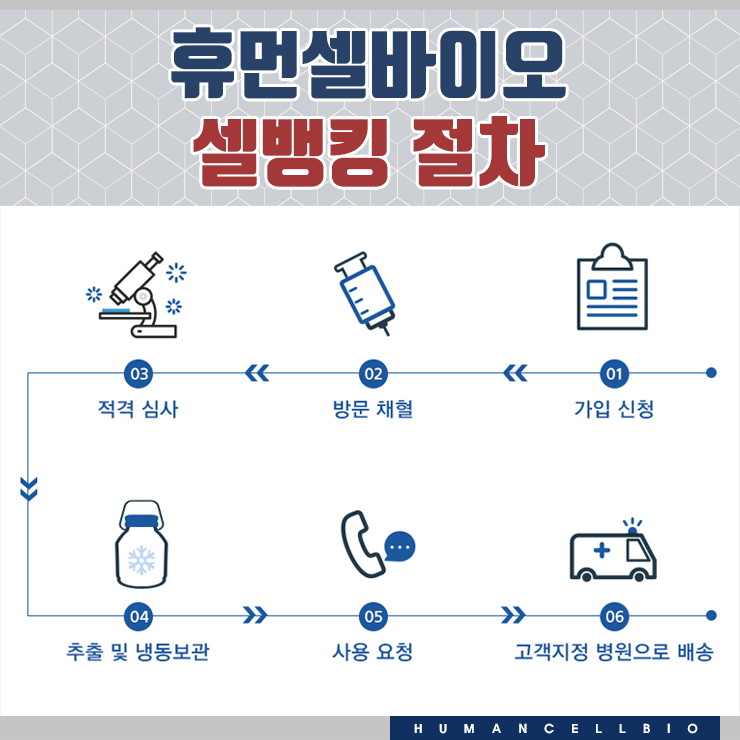 휴먼셀바이오
셀뱅킹 절차

01
가입 신청

02
방문 채혈

03
적격 심사

04
추출 및 냉동보관

05
사용 요청

06
고객지정 병원으로 배송

HUMANCELLBIO