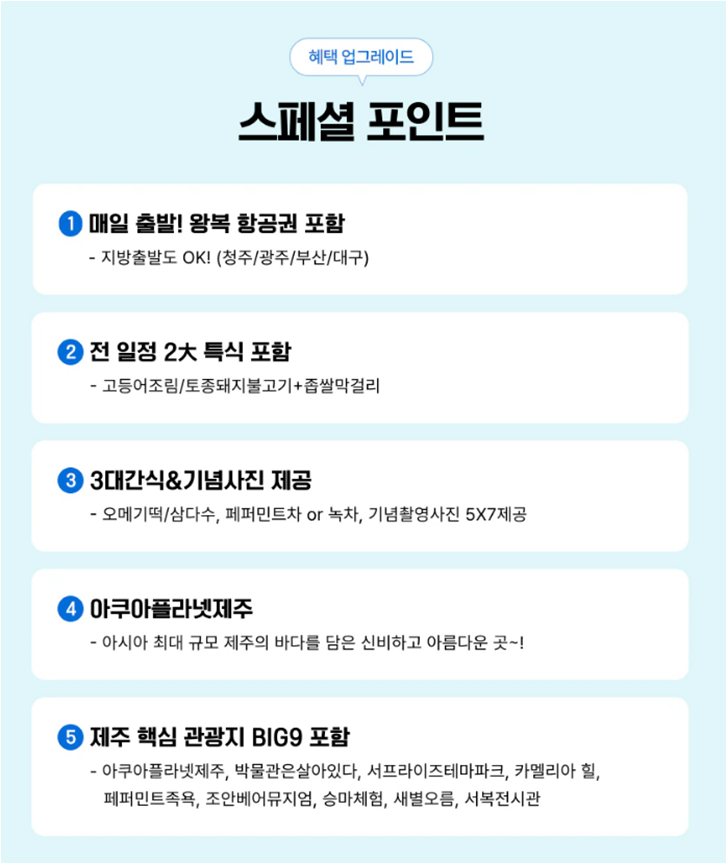 혜택 업그레이드

스페셜 포인트

1 매일 출발! 왕복 항공권 포함

- 지방출발도 OK! (청주/광주/부산/대구)

2 전 일정 2大 특식 포함

- 고등어조림/토종돼지불고기+좁쌀막걸리

3 3대간식&기념사진 제공

- 오메기떡/삼다수, 페퍼민트차 or 녹차, 기념촬영사진 5X7제공

4 아쿠아플라넷제주

- 아시아 최대 규모 제주의 바다를 담은 신비하고 아름다운 곳~!

5 제주 핵심 관광지 BIG9 포함

- 아쿠아플라넷제주, 박물관은살아있다, 서프라이즈테마파크, 카멜리아 힐, 페퍼민트족욕, 조안베어뮤지엄, 승마체험, 새별오름, 서복전시관