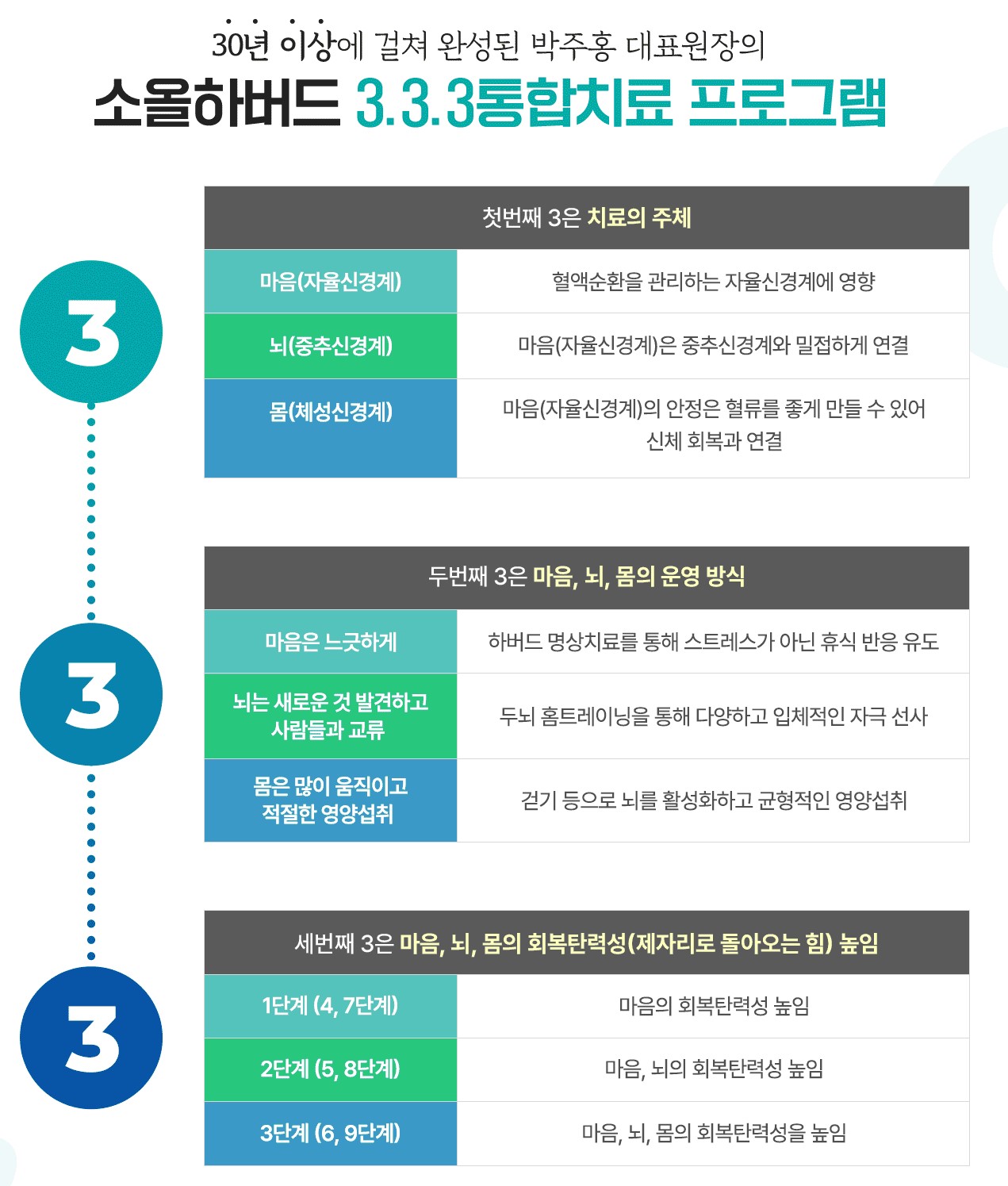 30년 이상에 걸쳐 완성된 박주홍 대표원장의

소올하버드 3.3.3통합치료 프로그램

3

| 첫번째 3은 치료의 주체 | |
|---|---|
| 마음(자율신경계) | 혈액순환을 관리하는 자율신경계에 영향 |
| 뇌(중추신경계) | 마음(자율신경계)은 중추신경계와 밀접하게 연결 |
| 몸(체성신경계) | 마음(자율신경계)의 안정은 혈류를 좋게 만들 수 있어 신체 회복과 연결 |

3

| 두번째 3은 마음, 뇌, 몸의 운영 방식 | |
|---|---|
| 마음은 느긋하게 | 하버드 명상치료를 통해 스트레스가 아닌 휴식 반응 유도 |
| 뇌는 새로운 것 발견하고 사람들과 교류 | 두뇌 홈트레이닝을 통해 다양하고 입체적인 자극 선사 |
| 몸은 많이 움직이고 적절한 영양섭취 | 걷기 등으로 뇌를 활성화하고 균형적인 영양섭취 |

3

| 세번째 3은 마음, 뇌, 몸의 회복탄력성(제자리로 돌아오는 힘) 높임 | |
|---|---|
| 1단계 (4, 7단계) | 마음의 회복탄력성 높임 |
| 2단계 (5, 8단계) | 마음, 뇌의 회복탄력성 높임 |
| 3단계 (6, 9단계) | 마음, 뇌, 몸의 회복탄력성을 높임 |