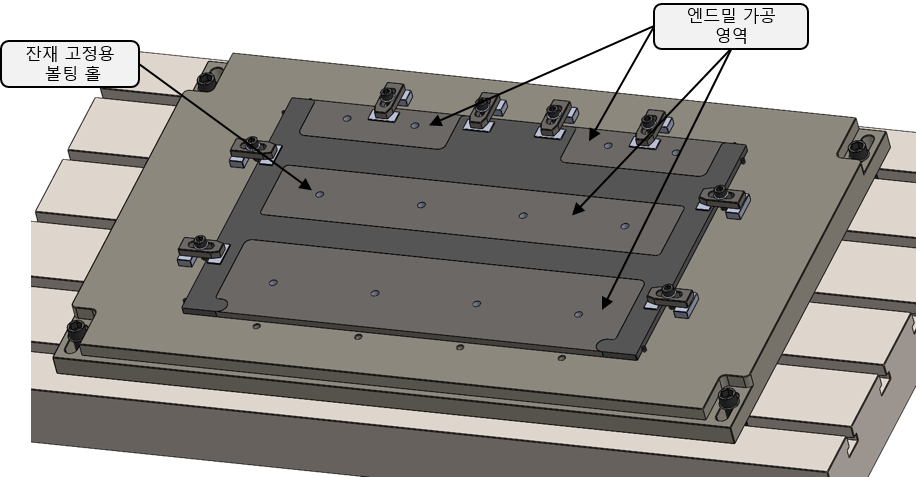 잔재 고정용
볼팅 홀

엔드밀 가공
영역