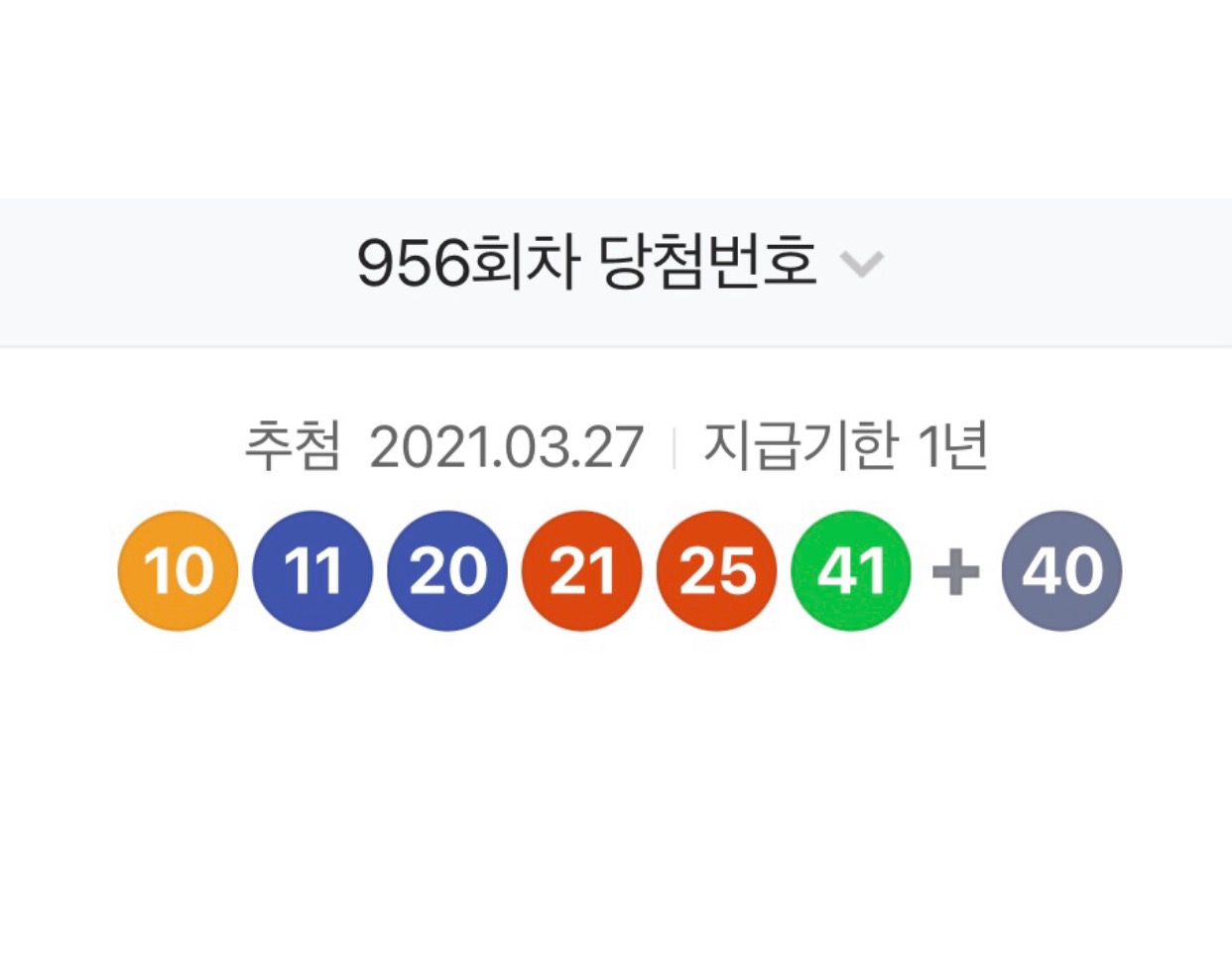 956회차 당첨번호

추첨 2021.03.27 | 지급기한 1년

10 11 20 21 25 41 + 40