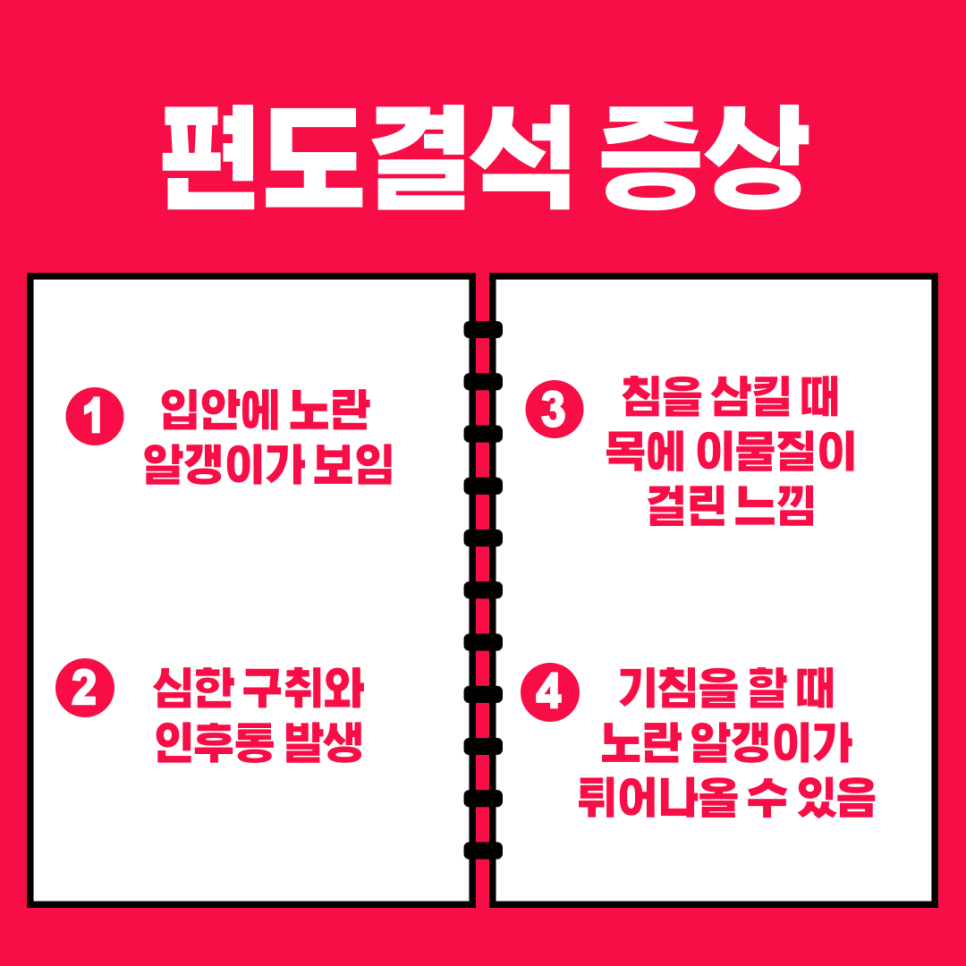 편도결석 증상

1 입안에 노란 알갱이가 보임

2 심한 구취와 인후통 발생

3 침을 삼킬 때 목에 이물질이 걸린 느낌

4 기침을 할 때 노란 알갱이가 튀어나올 수 있음