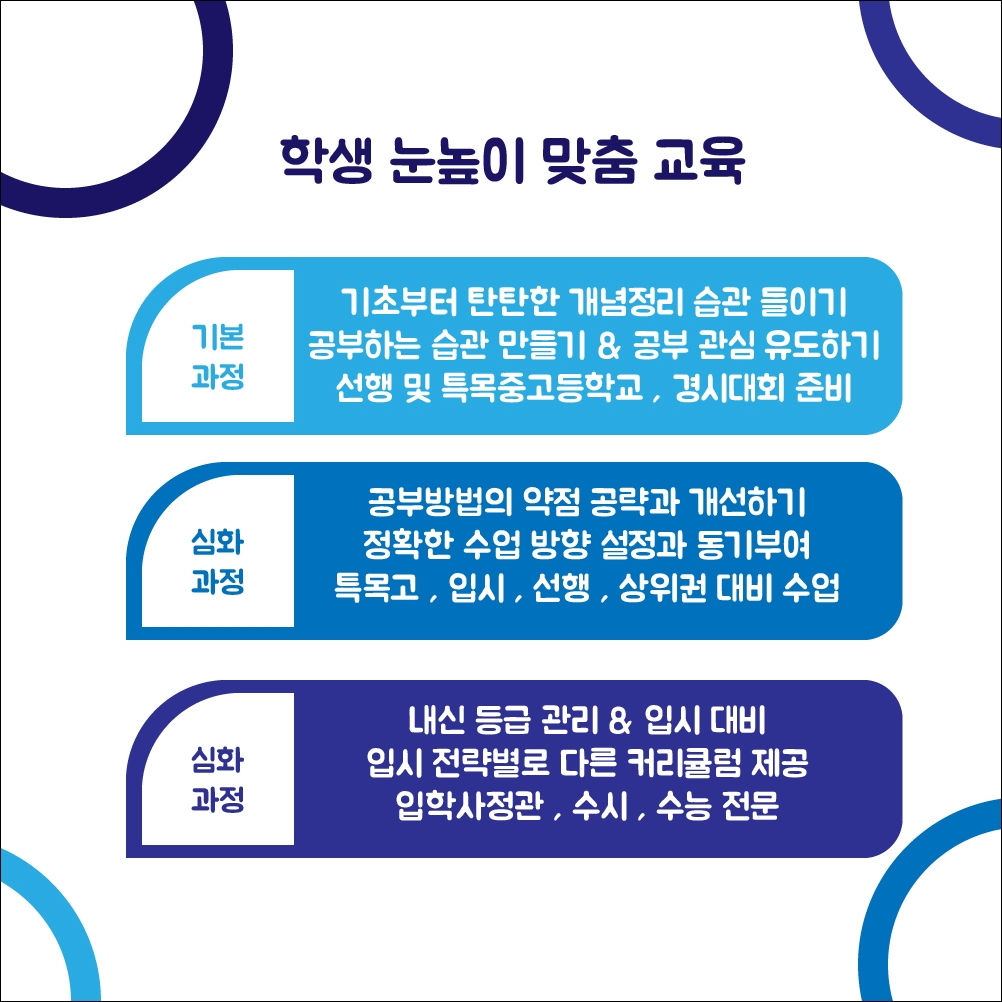 학생 눈높이 맞춤 교육

기본
과정

기초부터 탄탄한 개념정리 습관 들이기
공부하는 습관 만들기 & 공부 관심 유도하기
선행 및 특목중고등학교 , 경시대회 준비

심화
과정

공부방법의 약점 공략과 개선하기
정확한 수업 방향 설정과 동기부여
특목고 , 입시 , 선행 , 상위권 대비 수업

심화
과정

내신 등급 관리 & 입시 대비
입시 전략별로 다른 커리큘럼 제공
입학사정관 , 수시 , 수능 전문