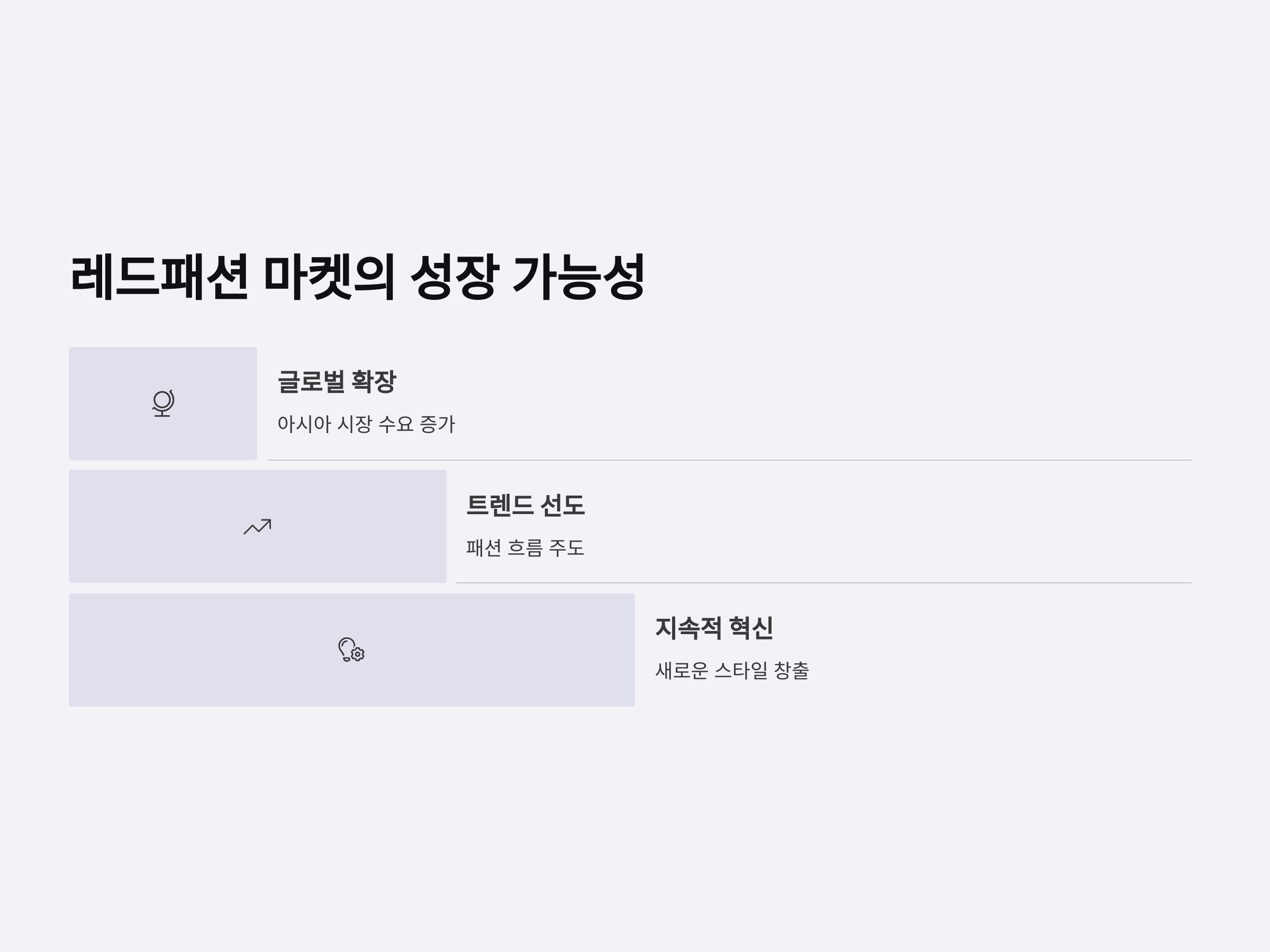 레드패션 마켓의 성장 가능성

글로벌 확장

아시아 시장 수요 증가

트렌드 선도

패션 흐름 주도

지속적 혁신

새로운 스타일 창출