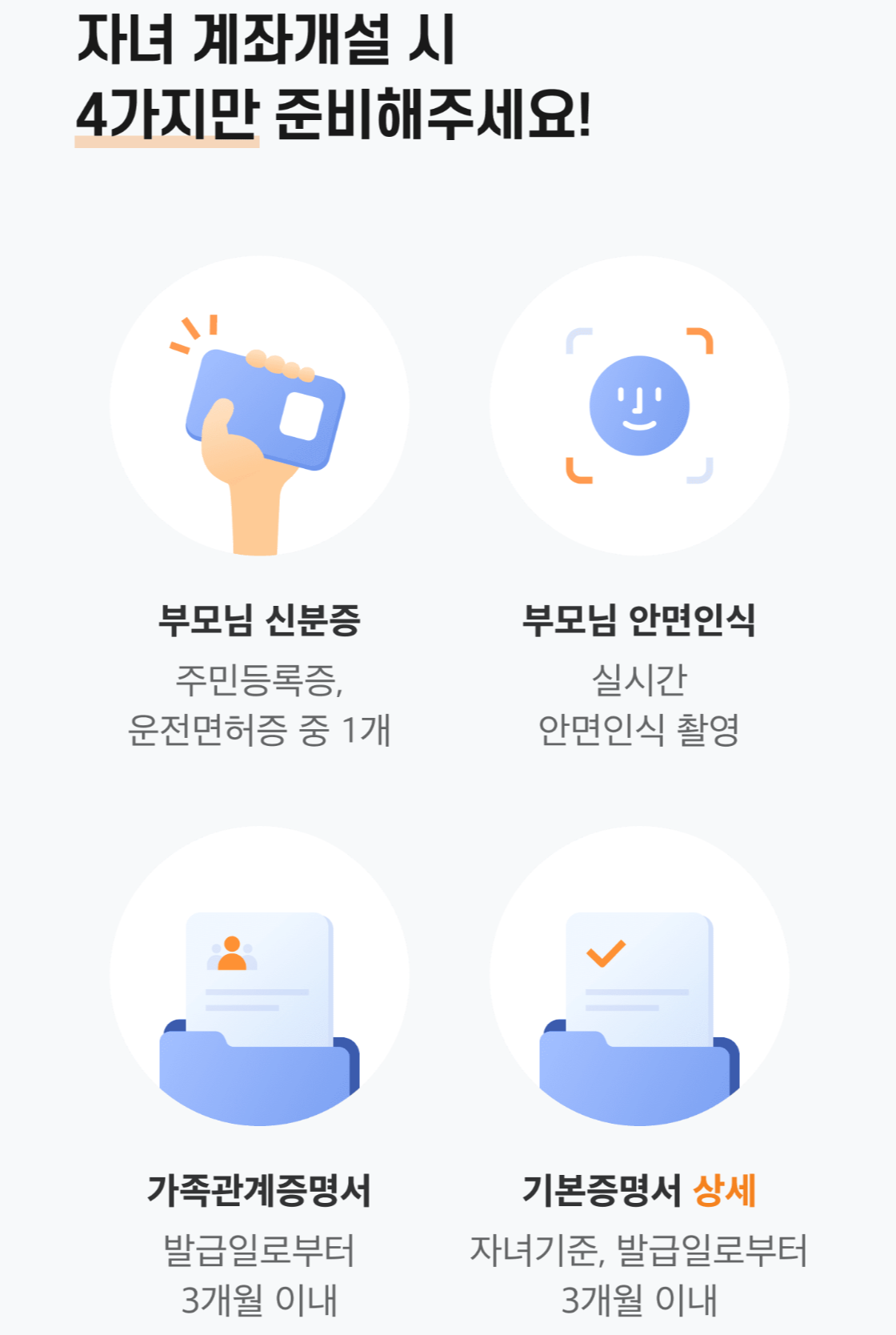 자녀 계좌개설 시
4가지만 준비해주세요!

부모님 신분증

주민등록증,
운전면허증 중 1개

부모님 안면인식

실시간
안면인식 촬영

가족관계증명서

발급일로부터
3개월 이내

기본증명서 상세

자녀기준, 발급일로부터
3개월 이내