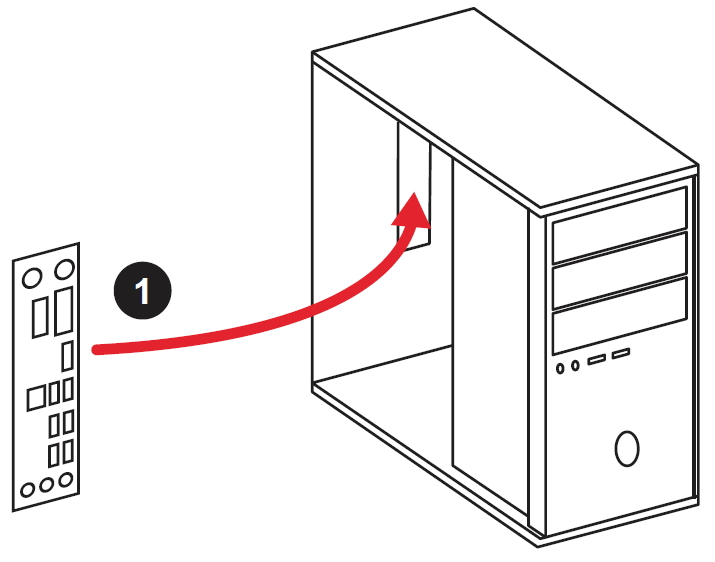 1