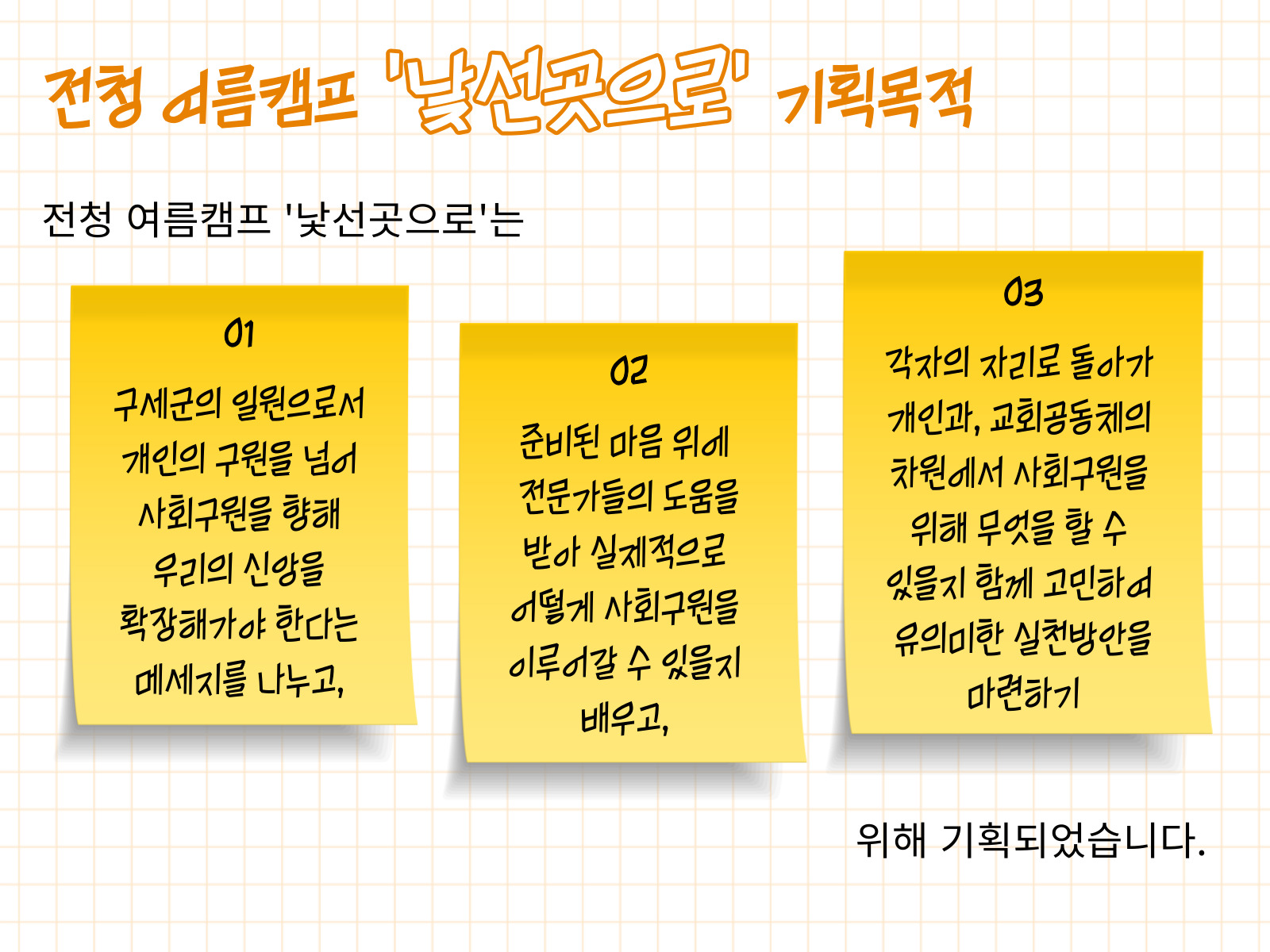 전청 여름캠프 '낯선곳으로' 기획목적

전청 여름캠프 '낯선곳으로'는

01

구세군의 일원으로서 개인의 구원을 넘어 사회구원을 향해 우리의 신앙을 확장해가야 한다는 메세지를 나누고,

02

준비된 마음 위에 전문가들의 도움을 받아 실제적으로 어떻게 사회구원을 이루어갈 수 있을지 배우고,

03

각자의 자리로 돌아가 개인과, 교회공동체의 차원에서 사회구원을 위해 무엇을 할 수 있을지 함께 고민하여 유의미한 실천방안을 마련하기

위해 기획되었습니다.