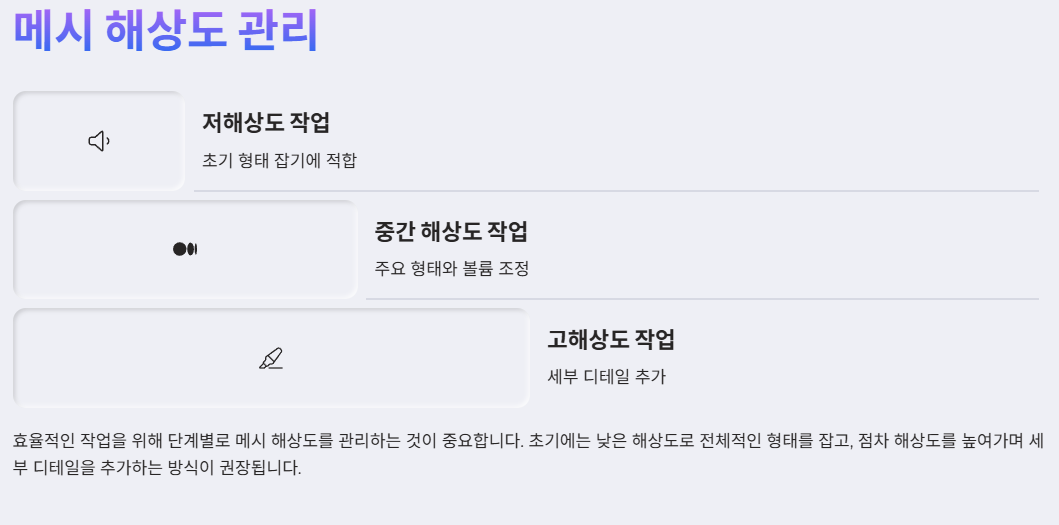 메시 해상도 관리

저해상도 작업

초기 형태 잡기에 적합

중간 해상도 작업

주요 형태와 볼륨 조정

고해상도 작업

세부 디테일 추가

효율적인 작업을 위해 단계별로 메시 해상도를 관리하는 것이 중요합니다. 초기에는 낮은 해상도로 전체적인 형태를 잡고, 점차 해상도를 높여가며 세부 디테일을 추가하는 방식이 권장됩니다.