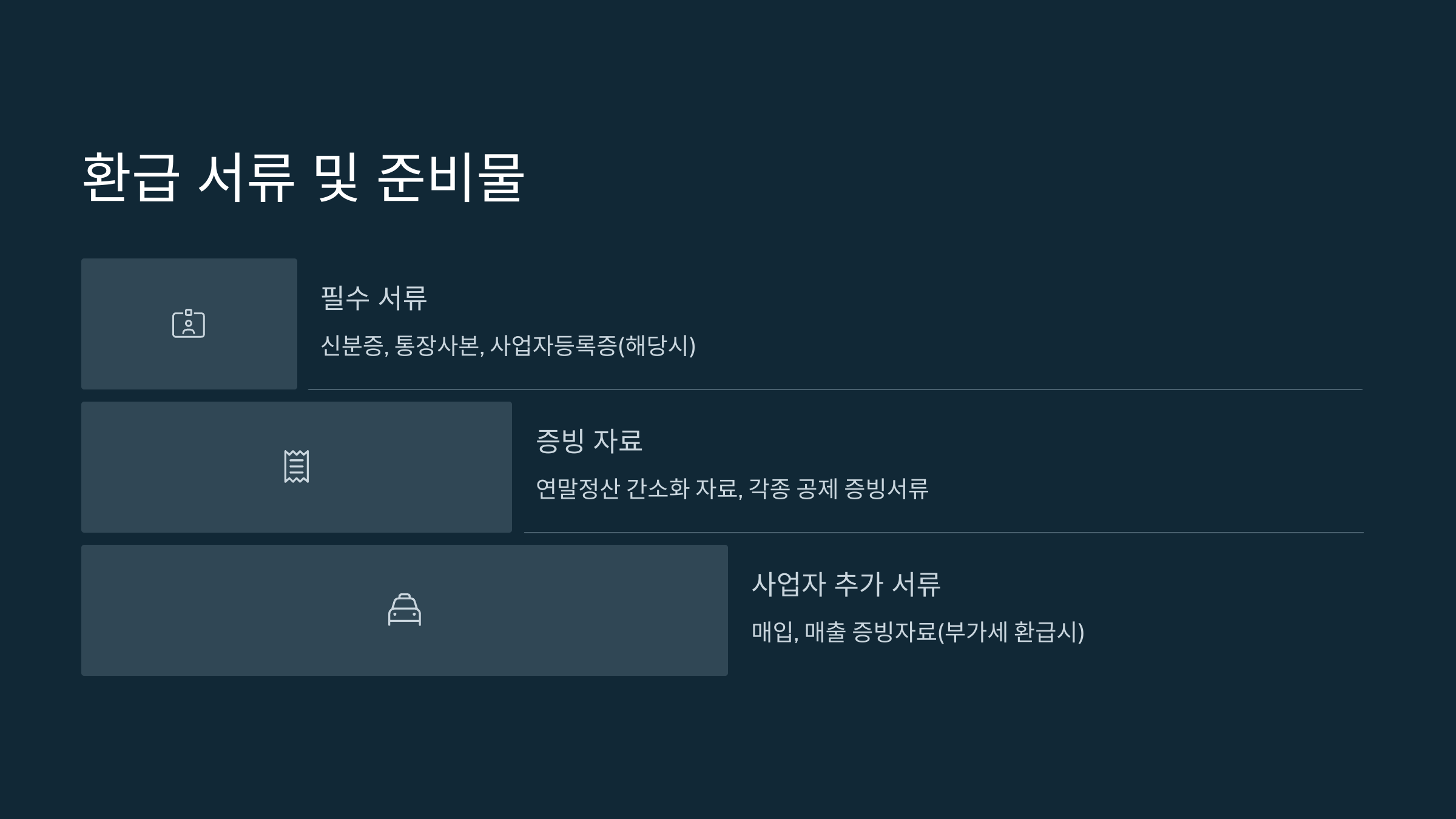 환급 서류 및 준비물

필수 서류

신분증, 통장사본, 사업자등록증(해당시)

증빙 자료

연말정산 간소화 자료, 각종 공제 증빙서류

사업자 추가 서류

매입, 매출 증빙자료(부가세 환급시)