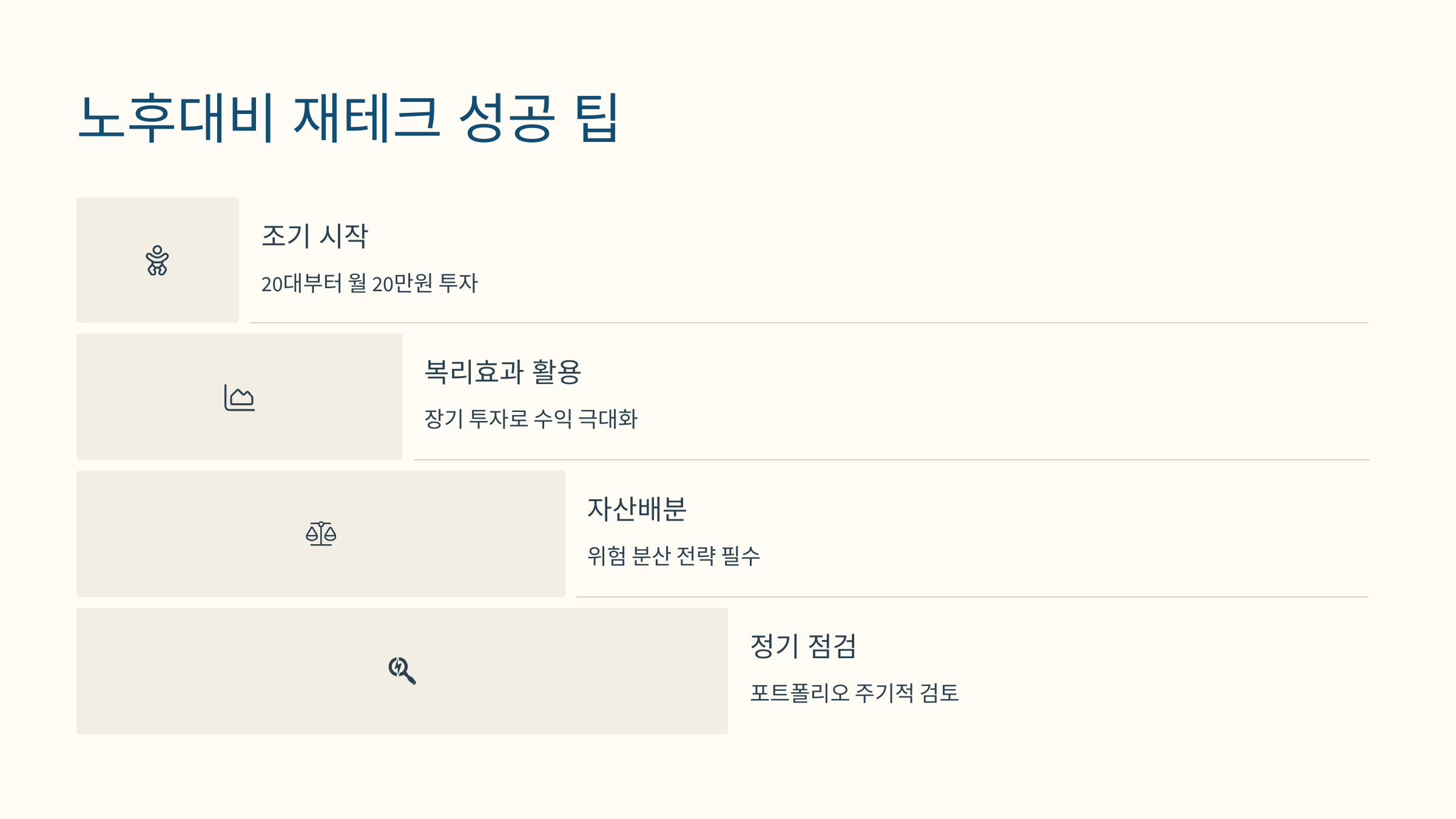 노후대비 재테크 성공 팁

조기 시작

20대부터 월 20만원 투자

복리효과 활용

장기 투자로 수익 극대화

자산배분

위험 분산 전략 필수

정기 점검

포트폴리오 주기적 검토