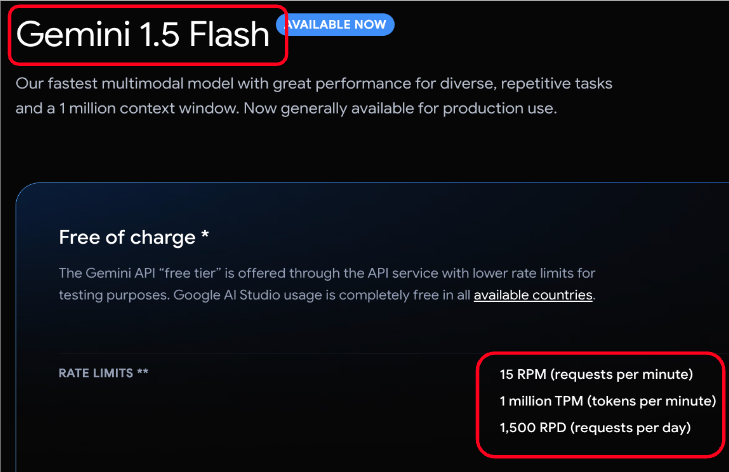 Gemini 1.5 Flash AVAILABLE NOW

Our fastest multimodal model with great performance for diverse, repetitive tasks and a 1 million context window. Now generally available for production use.

Free of charge *

The Gemini API "free tier" is offered through the API service with lower rate limits for testing purposes. Google AI Studio usage is completely free in all available countries.

RATE LIMITS **

15 RPM (requests per minute)
1 million TPM (tokens per minute)
1,500 RPD (requests per day)