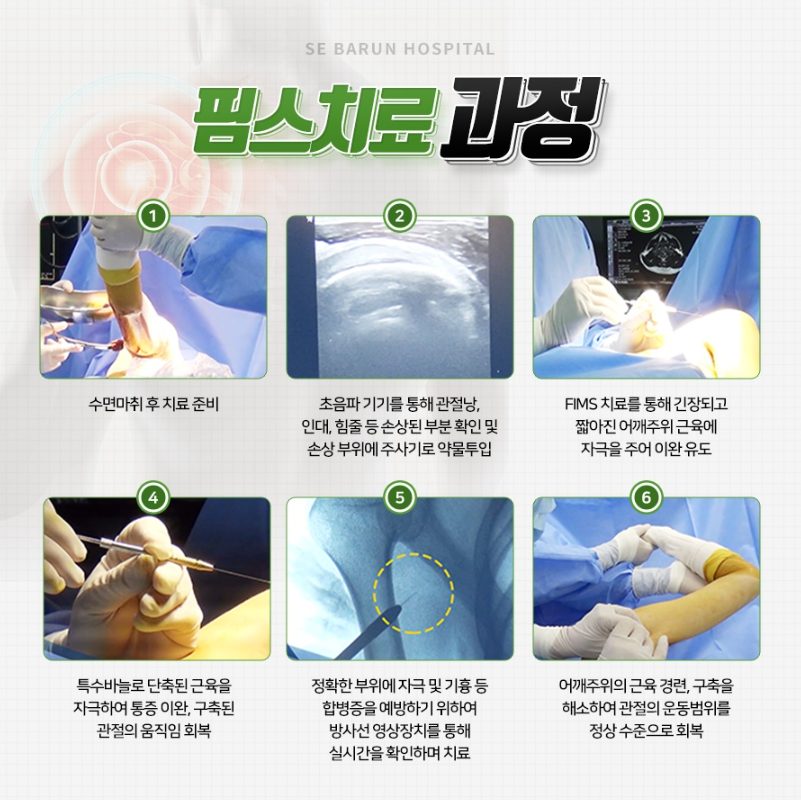 SE BARUN HOSPITAL

핌스치료 과정

1

수면마취 후 치료 준비

2

초음파 기기를 통해 관절낭, 인대, 힘줄 등 손상된 부분 확인 및 손상 부위에 주사기로 약물투입

3

FIMS 치료를 통해 긴장되고 짧아진 어깨주위 근육에 자극을 주어 이완 유도

4

특수바늘로 단축된 근육을 자극하여 통증 이완, 구축된 관절의 움직임 회복

5

정확한 부위에 자극 및 기흉 등 합병증을 예방하기 위하여 방사선 영상장치를 통해 실시간을 확인하며 치료

6

어깨주위의 근육 경련, 구축을 해소하여 관절의 운동범위를 정상 수준으로 회복