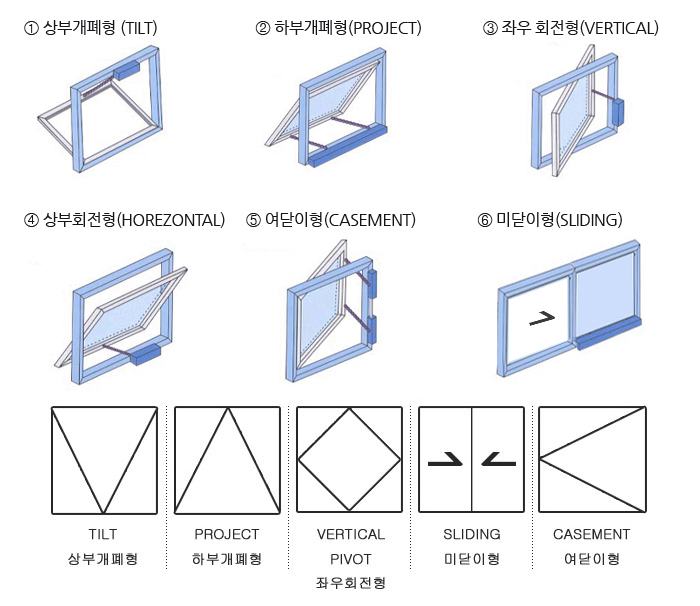 ① 상부개폐형 (TILT)

② 하부개폐형(PROJECT)

③ 좌우 회전형(VERTICAL)

④ 상부회전형(HOREZONTAL)

⑤ 여닫이형(CASEMENT)

⑥ 미닫이형(SLIDING)

TILT
상부개폐형

PROJECT
하부개폐형

VERTICAL
PIVOT
좌우회전형

SLIDING
미닫이형

CASEMENT
여닫이형