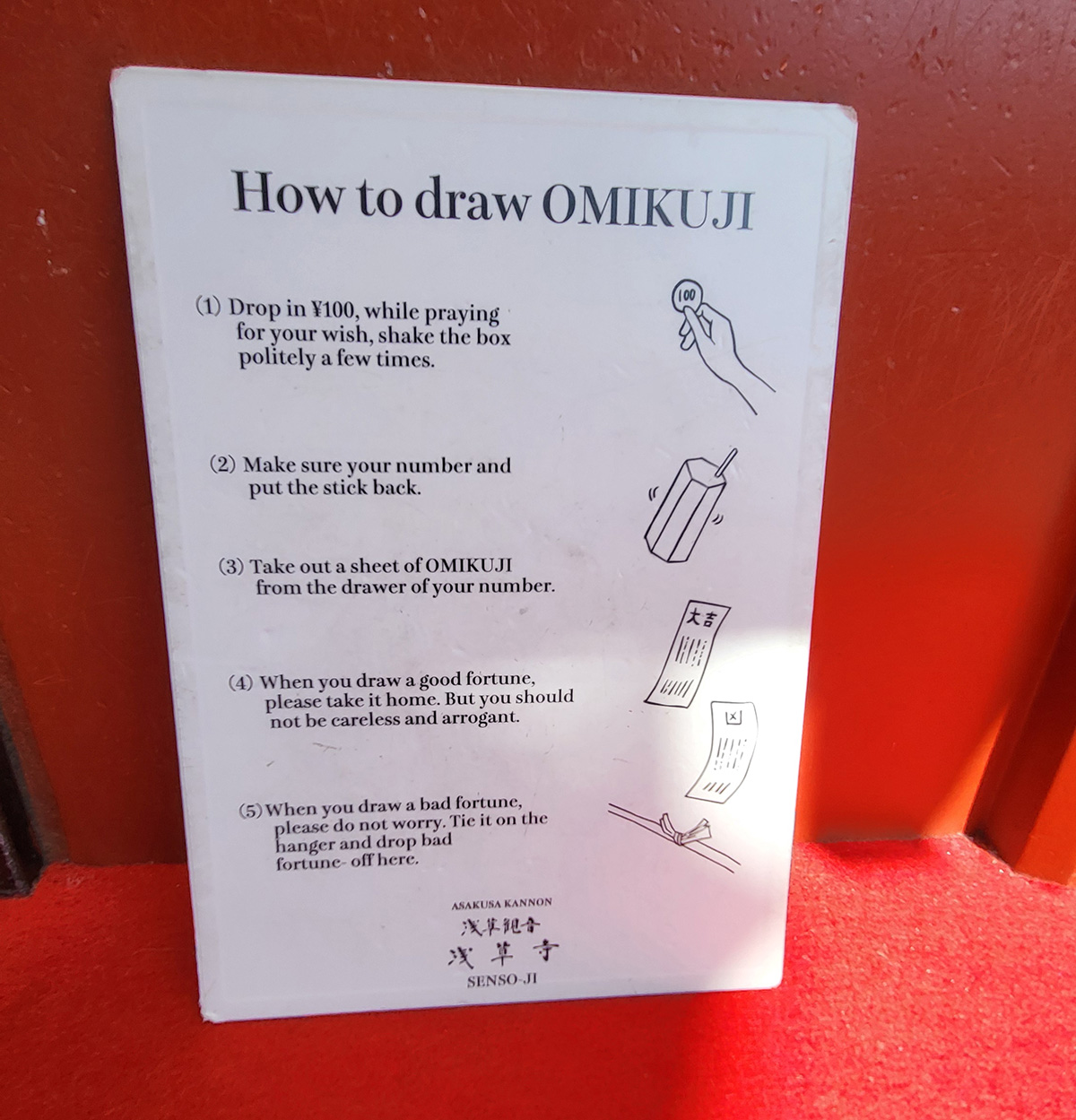 How to draw OMIKUJI

(1) Drop in ¥100, while praying for your wish, shake the box politely a few times.

100

(2) Make sure your number and put the stick back.

(3) Take out a sheet of OMIKUJI from the drawer of your number.

大吉

(4) When you draw a good fortune, please take it home. But you should not be careless and arrogant.

凶

(5) When you draw a bad fortune, please do not worry. Tie it on the hanger and drop bad fortune- off here.

ASAKUSA KANNON
浅草観音
浅草寺
SENSO-JI