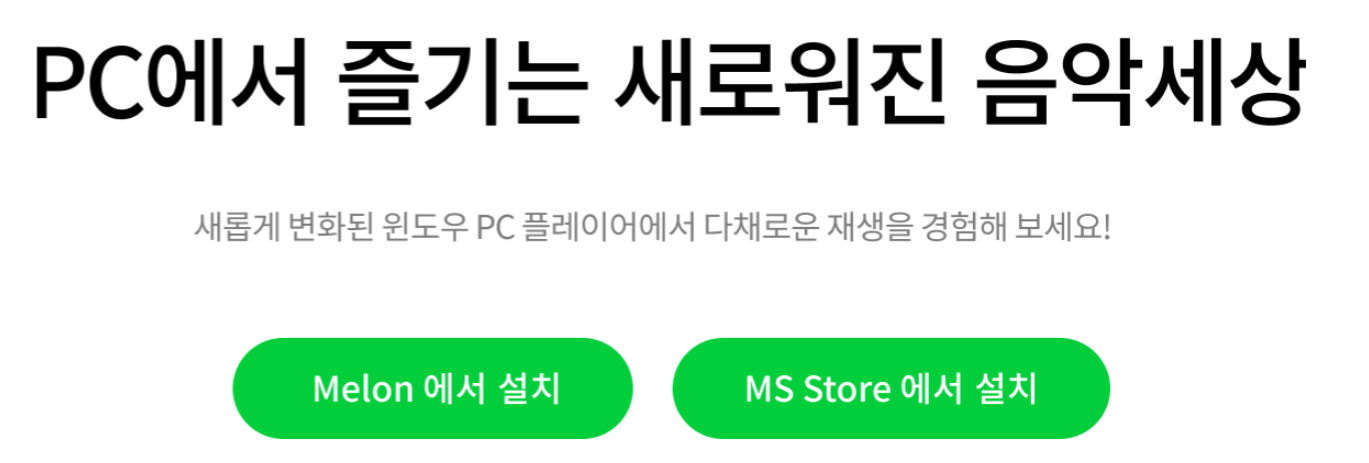 PC에서 즐기는 새로워진 음악세상

새롭게 변화된 윈도우 PC 플레이어에서 다채로운 재생을 경험해 보세요!

Melon 에서 설치

MS Store 에서 설치