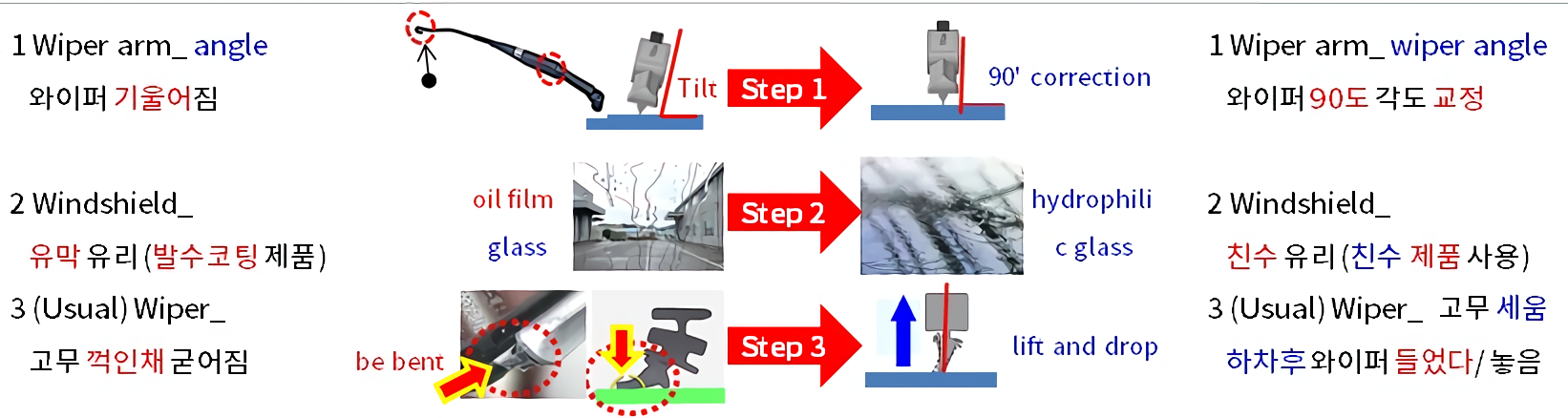 1 Wiper arm_ angle

와이퍼 기울어짐

Tilt

Step 1

90' correction

1 Wiper arm_ wiper angle

와이퍼 90도 각도 교정

2 Windshield_

유막 유리 (발수코팅 제품)

oil film

glass

Step 2

hydrophilic glass

2 Windshield_

친수 유리 (친수 제품 사용)

3 (Usual) Wiper_

고무 꺽인채 굳어짐

be bent

Step 3

lift and drop

3 (Usual) Wiper_ 고무 세움

하차후 와이퍼 들었다/ 놓음