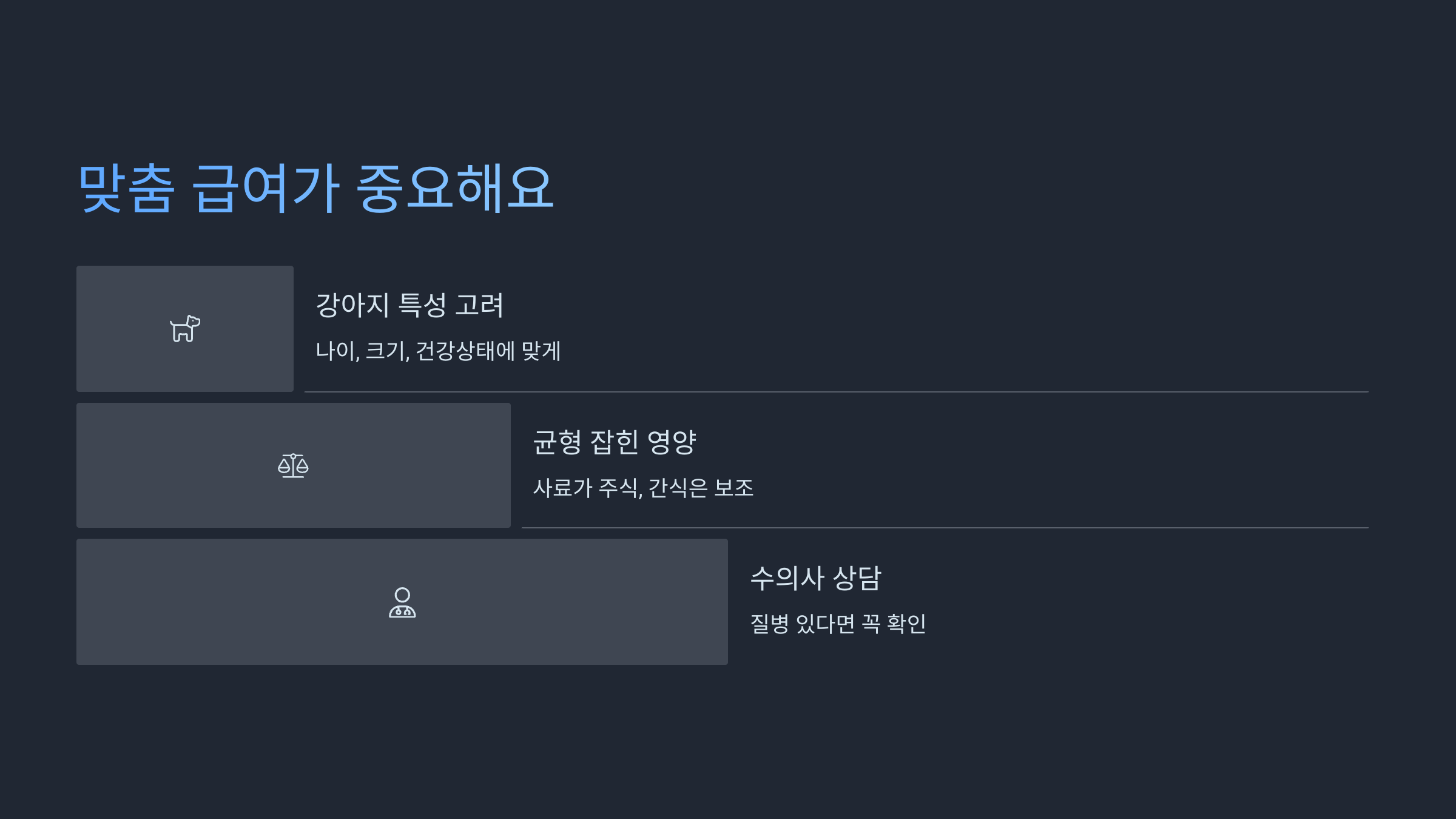 맞춤 급여가 중요해요

강아지 특성 고려

나이, 크기, 건강상태에 맞게

균형 잡힌 영양

사료가 주식, 간식은 보조

수의사 상담

질병 있다면 꼭 확인