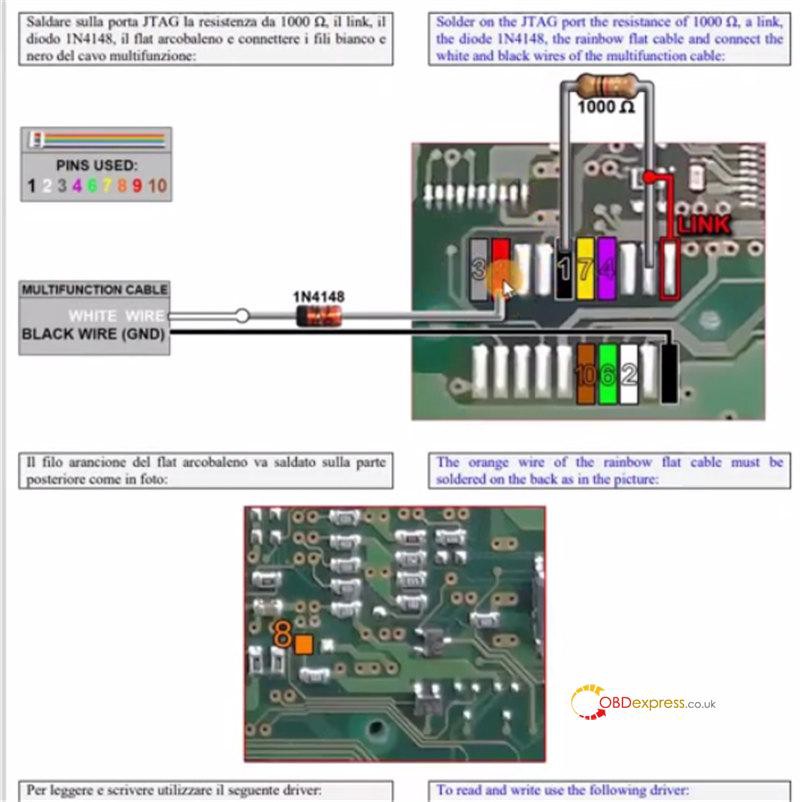 Saldare sulla porta JTAG la resistenza da 1000 Ω, il link, il diodo 1N4148, il flat arcobaleno e connettere i fili bianco e nero del cavo multifunzione:

Solder on the JTAG port the resistance of 1000 Ω, a link, the diode 1N4148, the rainbow flat cable and connect the white and black wires of the multifunction cable:

1000 Ω

PINS USED:
1 2 3 4 6 7 8 9 10

LINK

3 9 1 7 4

MULTIFUNCTION CABLE
WHITE WIRE
BLACK WIRE (GND)

1N4148

10 6 2

Il filo arancione del flat arcobaleno va saldato sulla parte posteriore come in foto:

The orange wire of the rainbow flat cable must be soldered on the back as in the picture:

8

OBDexpress.co.uk

Per leggere e scrivere utilizzare il seguente driver:

To read and write use the following driver: