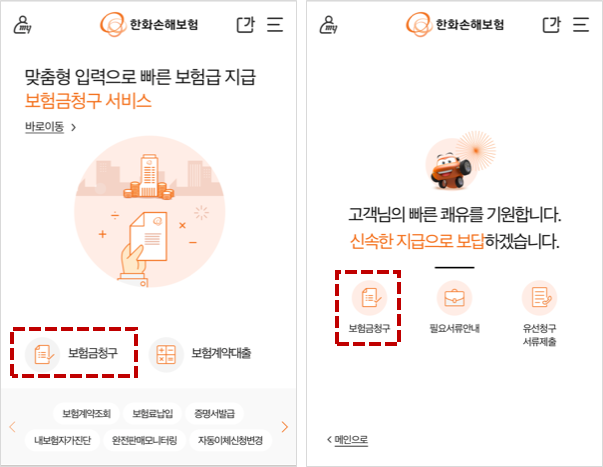 my 한화손해보험 가

맞춤형 입력으로 빠른 보험급 지급
보험금청구 서비스

바로이동 >

보험금청구
보험계약대출

보험계약조회
보험료납입
증명서발급
내보험자가진단
완전판매모니터링
자동이체신청변경

my 한화손해보험 가

고객님의 빠른 쾌유를 기원합니다.
신속한 지급으로 보답하겠습니다.

보험금청구
필요서류안내
유선청구 서류제출

< 메인으로