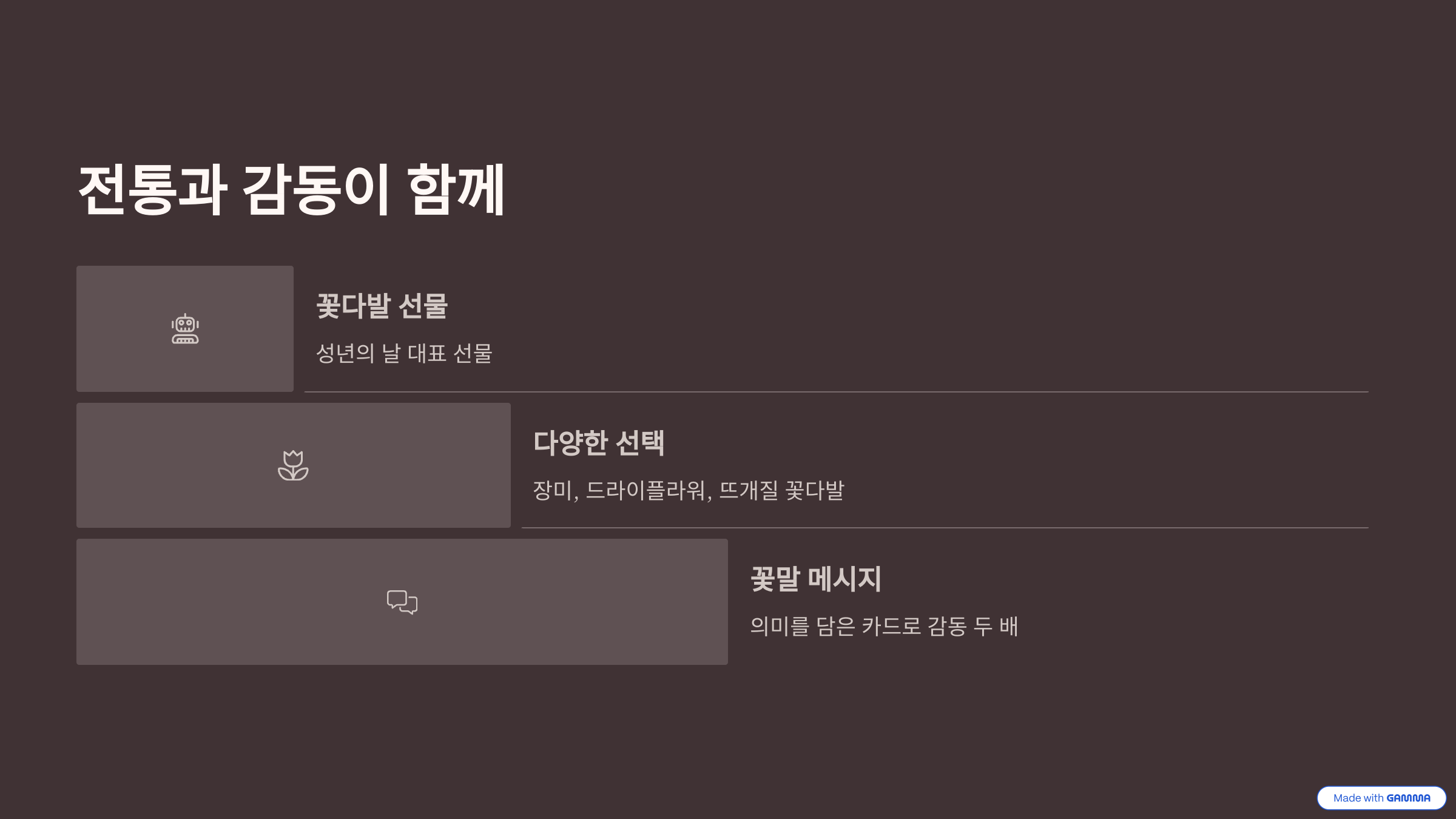 전통과 감동이 함께

꽃다발 선물

성년의 날 대표 선물

다양한 선택

장미, 드라이플라워, 뜨개질 꽃다발

꽃말 메시지

의미를 담은 카드로 감동 두 배

Made with GAMMA