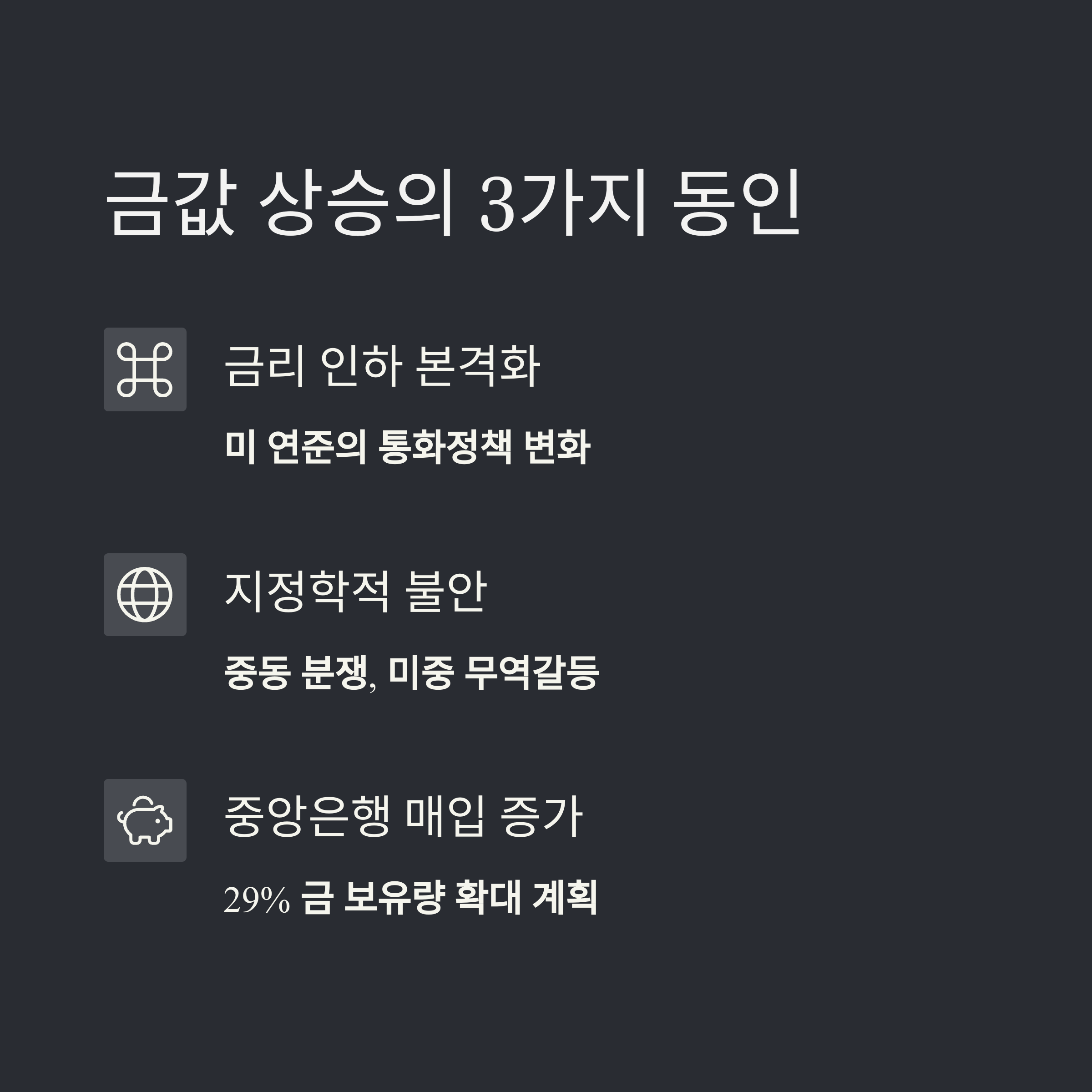 금값 상승의 3가지 동인

금리 인하 본격화

미 연준의 통화정책 변화

지정학적 불안

중동 분쟁, 미중 무역갈등

중앙은행 매입 증가

29% 금 보유량 확대 계획