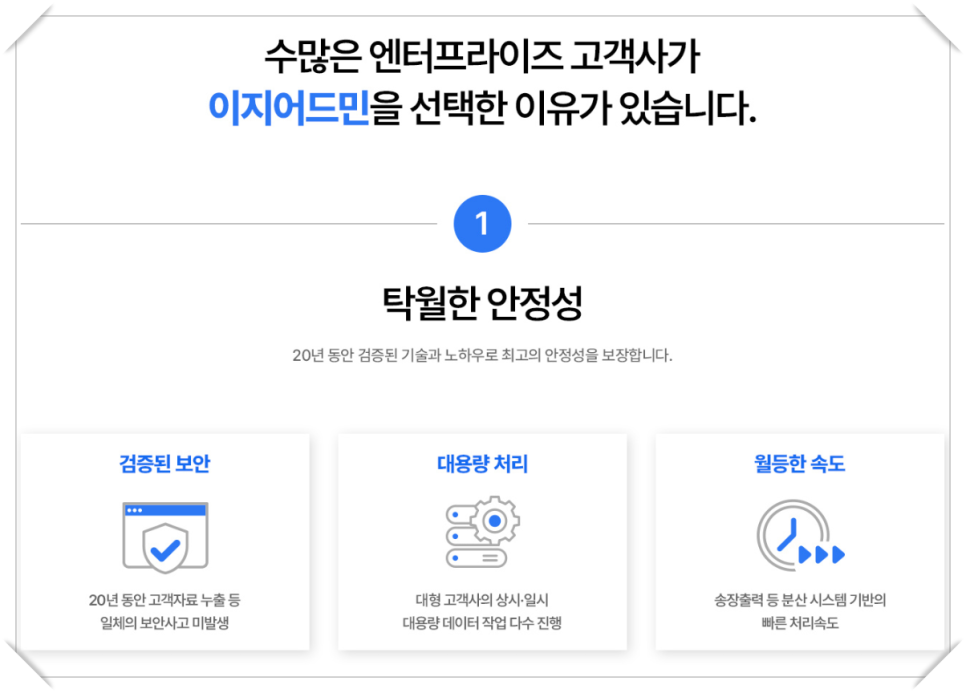 수많은 엔터프라이즈 고객사가
이지어드민을 선택한 이유가 있습니다.

1

탁월한 안정성

20년 동안 검증된 기술과 노하우로 최고의 안정성을 보장합니다.

검증된 보안

20년 동안 고객자료 누출 등
일체의 보안사고 미발생

대용량 처리

대형 고객사의 상시·일시
대용량 데이터 작업 다수 진행

월등한 속도

송장출력 등 분산 시스템 기반의
빠른 처리속도