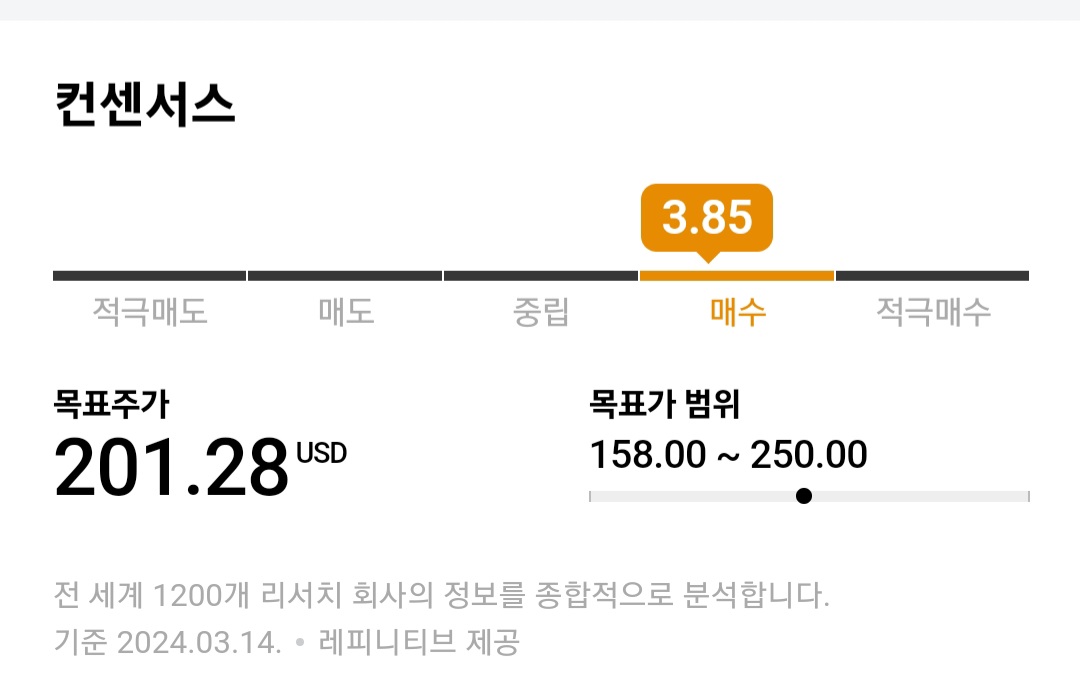 컨센서스

3.85

적극매도 매도 중립 매수 적극매수

목표주가
201.28 USD

목표가 범위
158.00 ~ 250.00

전 세계 1200개 리서치 회사의 정보를 종합적으로 분석합니다.
기준 2024.03.14. • 레피니티브 제공