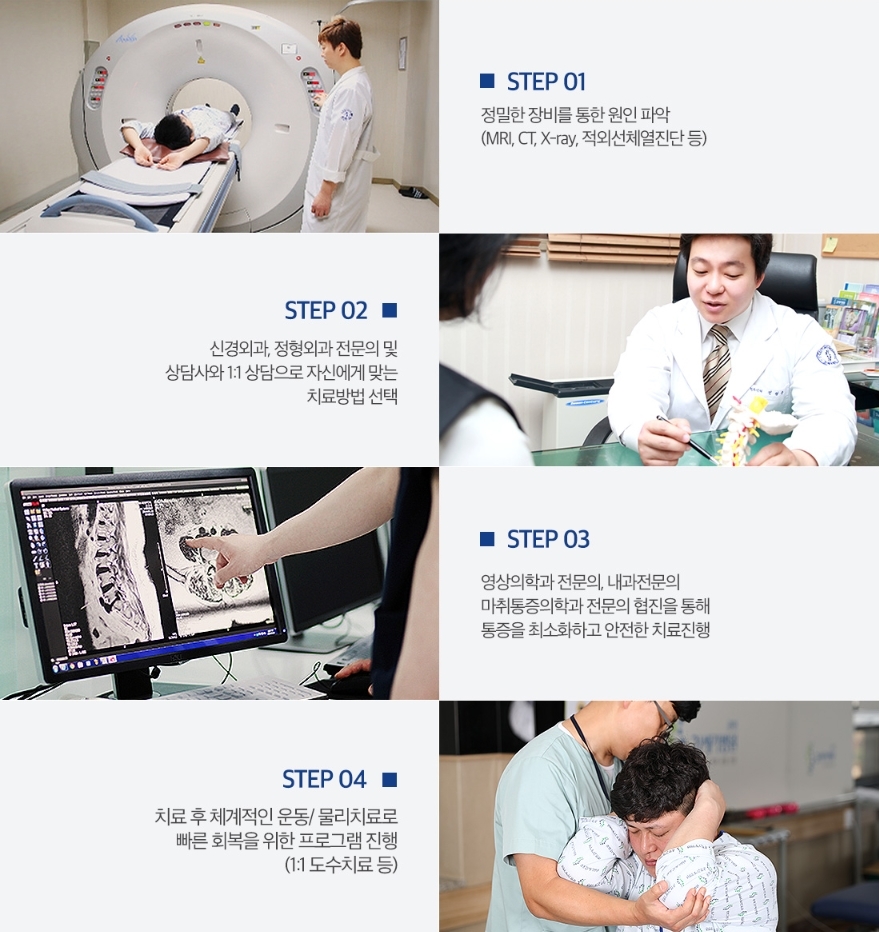 STEP 01

정밀한 장비를 통한 원인 파악
(MRI, CT, X-ray, 적외선체열진단 등)

STEP 02

신경외과, 정형외과 전문의 및
상담사와 1:1 상담으로 자신에게 맞는
치료방법 선택

STEP 03

영상의학과 전문의, 내과전문의
마취통증의학과 전문의 협진을 통해
통증을 최소화하고 안전한 치료진행

STEP 04

치료 후 체계적인 운동/ 물리치료로
빠른 회복을 위한 프로그램 진행
(1:1 도수치료 등)