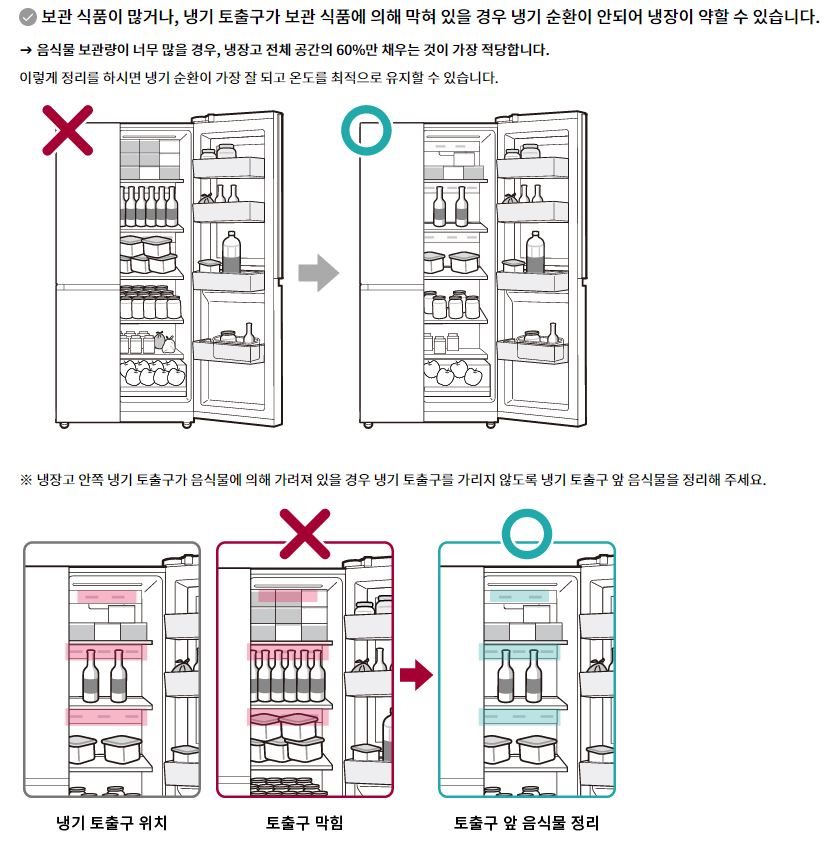 보관 식품이 많거나, 냉기 토출구가 보관 식품에 의해 막혀 있을 경우 냉기 순환이 안되어 냉장이 약할 수 있습니다.

→ 음식물 보관량이 너무 많을 경우, 냉장고 전체 공간의 60%만 채우는 것이 가장 적당합니다.

이렇게 정리를 하시면 냉기 순환이 가장 잘 되고 온도를 최적으로 유지할 수 있습니다.

※ 냉장고 안쪽 냉기 토출구가 음식물에 의해 가려져 있을 경우 냉기 토출구를 가리지 않도록 냉기 토출구 앞 음식물을 정리해 주세요.

냉기 토출구 위치

토출구 막힘

토출구 앞 음식물 정리