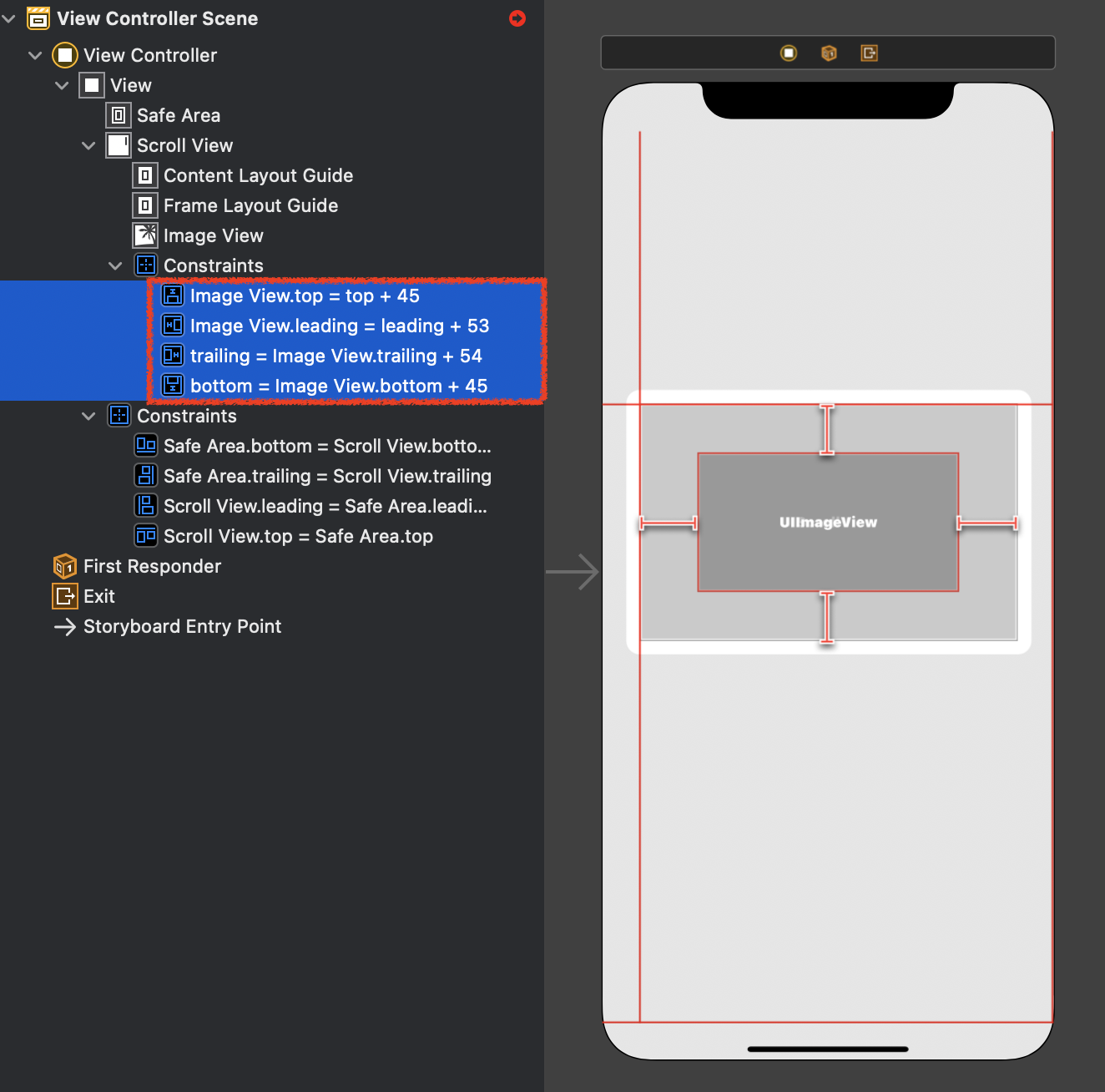 View Controller Scene
View Controller
View
Safe Area
Scroll View
Content Layout Guide
Frame Layout Guide
Image View
Constraints
Image View.top = top + 45
Image View.leading = leading + 53
trailing = Image View.trailing + 54
bottom = Image View.bottom + 45
Constraints
Safe Area.bottom = Scroll View.botto...
Safe Area.trailing = Scroll View.trailing
Scroll View.leading = Safe Area.leadi...
Scroll View.top = Safe Area.top
First Responder
Exit
Storyboard Entry Point

UIImageView