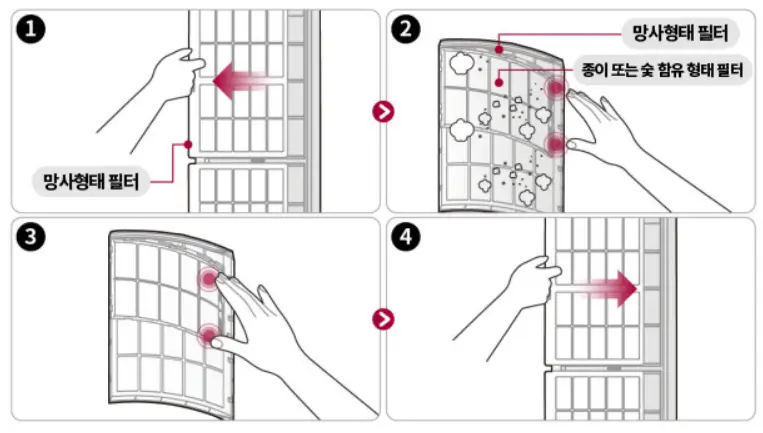 1

망사형태 필터

2

망사형태 필터

종이 또는 숯 함유 형태 필터

3

4