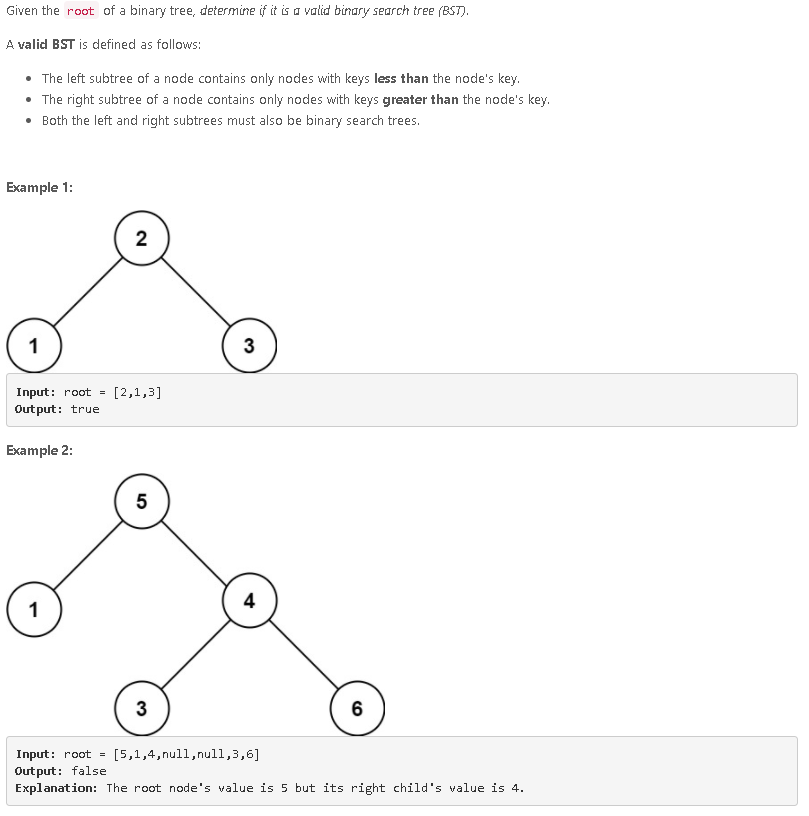 Given the root of a binary tree, determine if it is a valid binary search tree (BST).

A valid BST is defined as follows:

- The left subtree of a node contains only nodes with keys less than the node's key.
- The right subtree of a node contains only nodes with keys greater than the node's key.
- Both the left and right subtrees must also be binary search trees.

Example 1:

2
1
3

Input: root = [2,1,3]
Output: true

Example 2:

5
1
4
3
6

Input: root = [5,1,4,null,null,3,6]
Output: false
Explanation: The root node's value is 5 but its right child's value is 4.