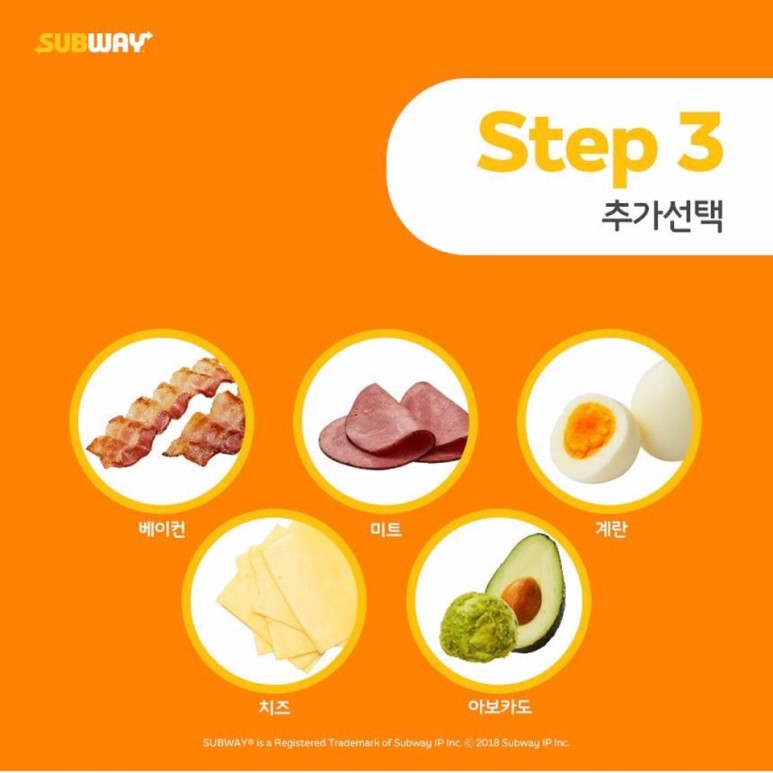 SUBWAY

Step 3
추가선택

베이컨

미트

계란

치즈

아보카도

SUBWAY® is a Registered Trademark of Subway IP Inc. © 2018 Subway IP Inc.