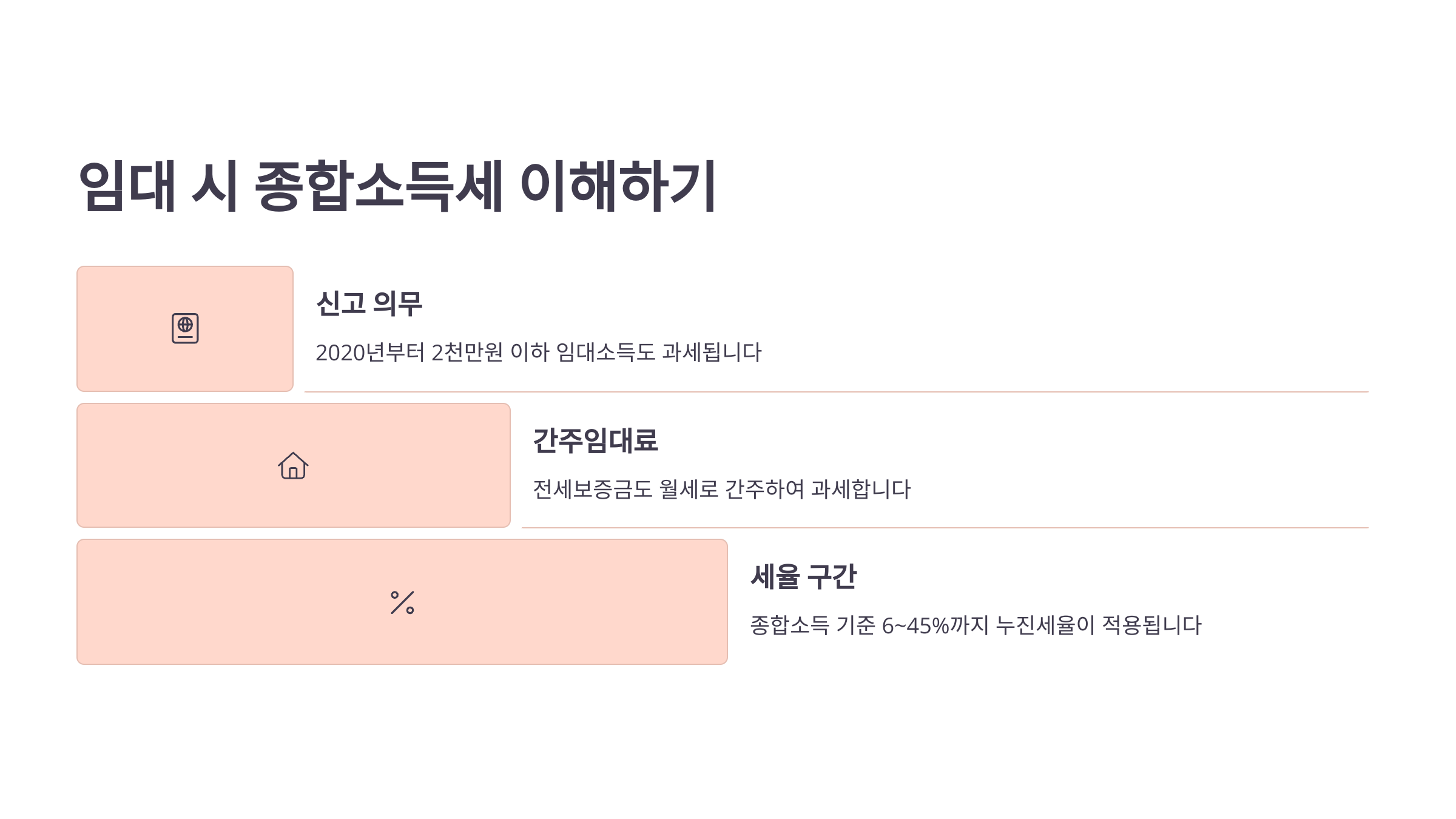 임대 시 종합소득세 이해하기

신고 의무

2020년부터 2천만원 이하 임대소득도 과세됩니다

간주임대료

전세보증금도 월세로 간주하여 과세합니다

세율 구간

종합소득 기준 6~45%까지 누진세율이 적용됩니다