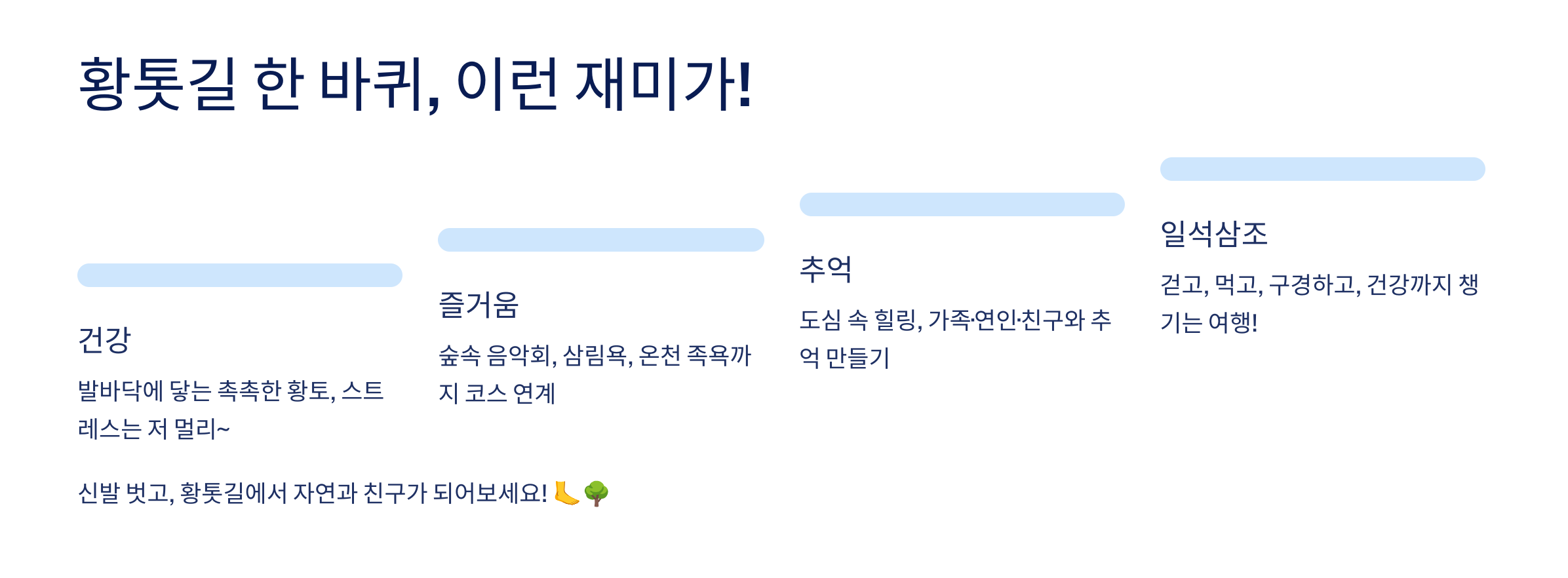 황톳길 한 바퀴, 이런 재미가!

건강

발바닥에 닿는 촉촉한 황토, 스트레스는 저 멀리~

즐거움

숲속 음악회, 삼림욕, 온천 족욕까지 코스 연계

추억

도심 속 힐링, 가족·연인·친구와 추억 만들기

일석삼조

걷고, 먹고, 구경하고, 건강까지 챙기는 여행!

신발 벗고, 황톳길에서 자연과 친구가 되어보세요! 🦶🌳