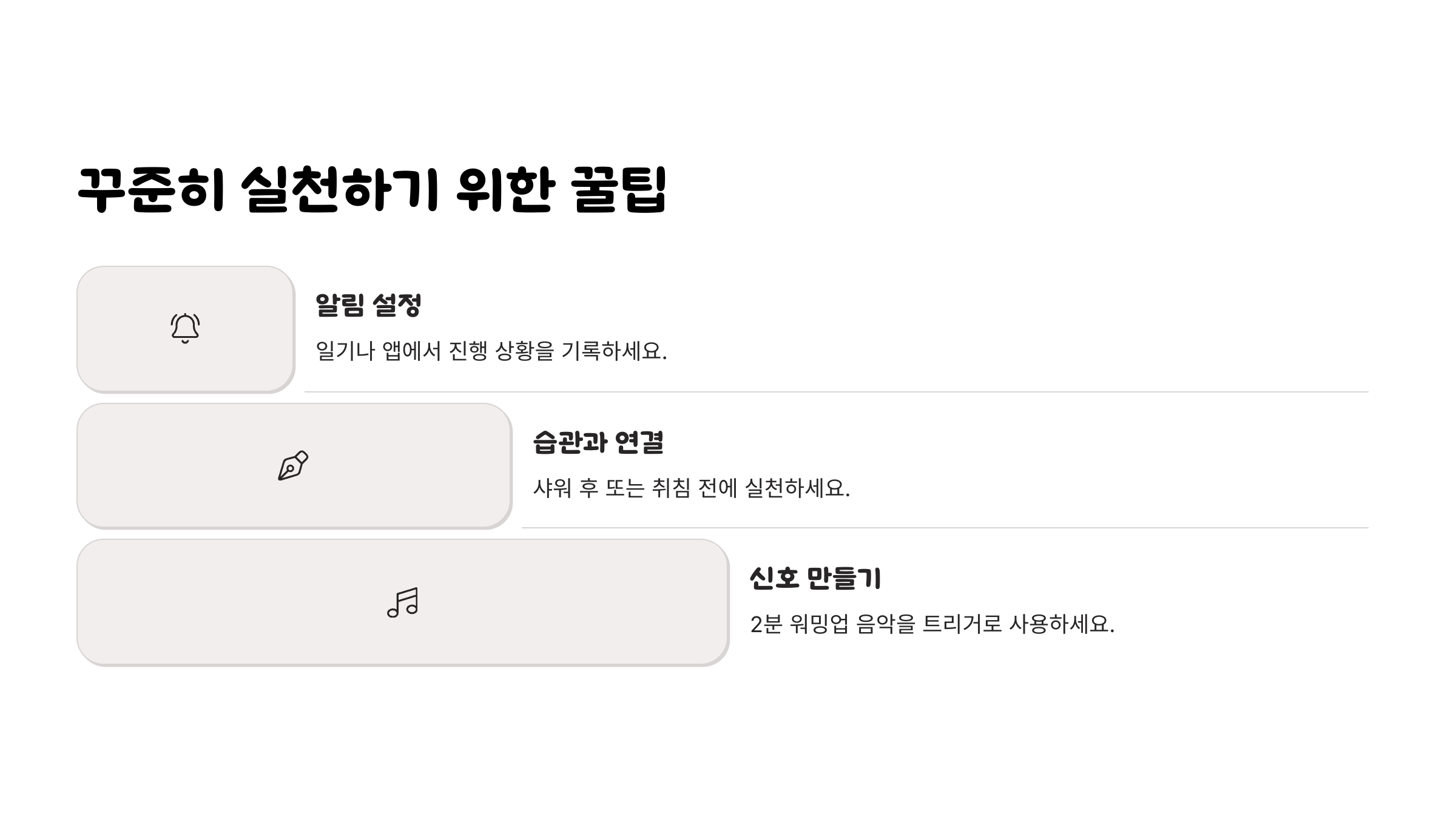 꾸준히 실천하기 위한 꿀팁

알림 설정

일기나 앱에서 진행 상황을 기록하세요.

습관과 연결

샤워 후 또는 취침 전에 실천하세요.

신호 만들기

2분 워밍업 음악을 트리거로 사용하세요.