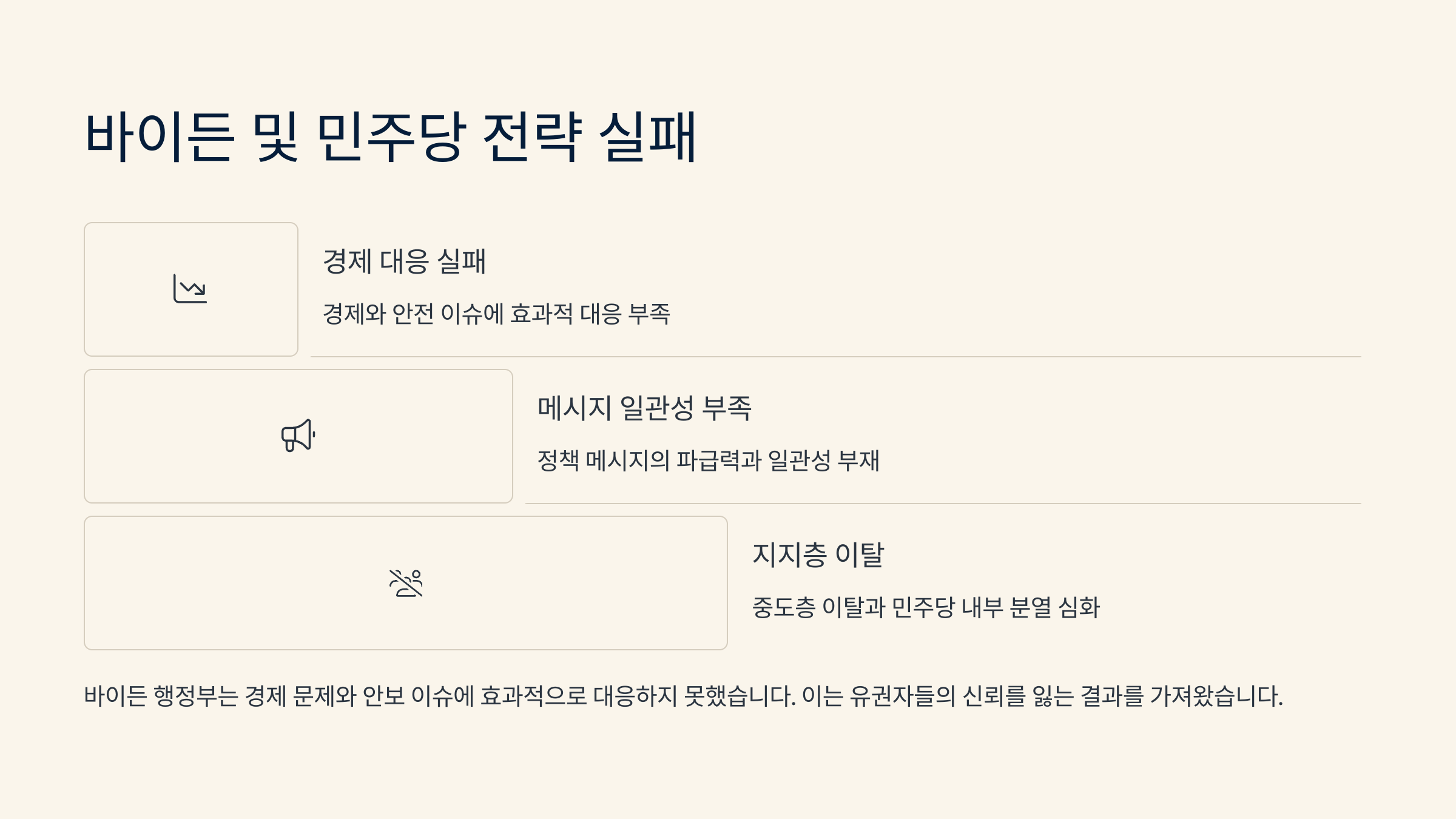 바이든 및 민주당 전략 실패

경제 대응 실패

경제와 안전 이슈에 효과적 대응 부족

메시지 일관성 부족

정책 메시지의 파급력과 일관성 부재

지지층 이탈

중도층 이탈과 민주당 내부 분열 심화

바이든 행정부는 경제 문제와 안보 이슈에 효과적으로 대응하지 못했습니다. 이는 유권자들의 신뢰를 잃는 결과를 가져왔습니다.