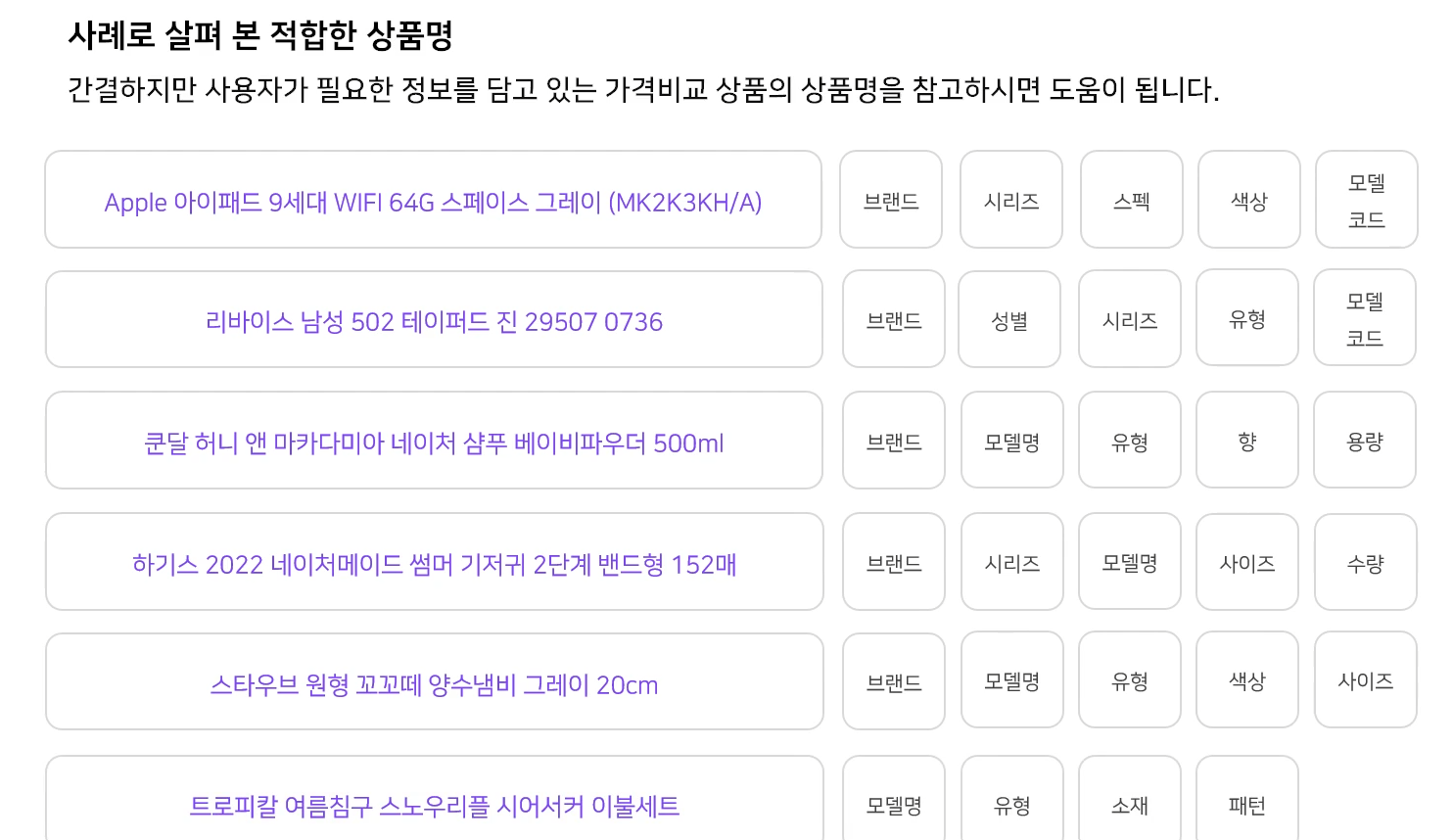 사례로 살펴 본 적합한 상품명

간결하지만 사용자가 필요한 정보를 담고 있는 가격비교 상품의 상품명을 참고하시면 도움이 됩니다.

Apple 아이패드 9세대 WIFI 64G 스페이스 그레이 (MK2K3KH/A)
브랜드
시리즈
스펙
색상
모델 코드

리바이스 남성 502 테이퍼드 진 29507 0736
브랜드
성별
시리즈
유형
모델 코드

쿤달 허니 앤 마카다미아 네이처 샴푸 베이비파우더 500ml
브랜드
모델명
유형
향
용량

하기스 2022 네이처메이드 썸머 기저귀 2단계 밴드형 152매
브랜드
시리즈
모델명
사이즈
수량

스타우브 원형 꼬꼬떼 양수냄비 그레이 20cm
브랜드
모델명
유형
색상
사이즈

트로피칼 여름침구 스노우리플 시어서커 이불세트
모델명
유형
소재
패턴