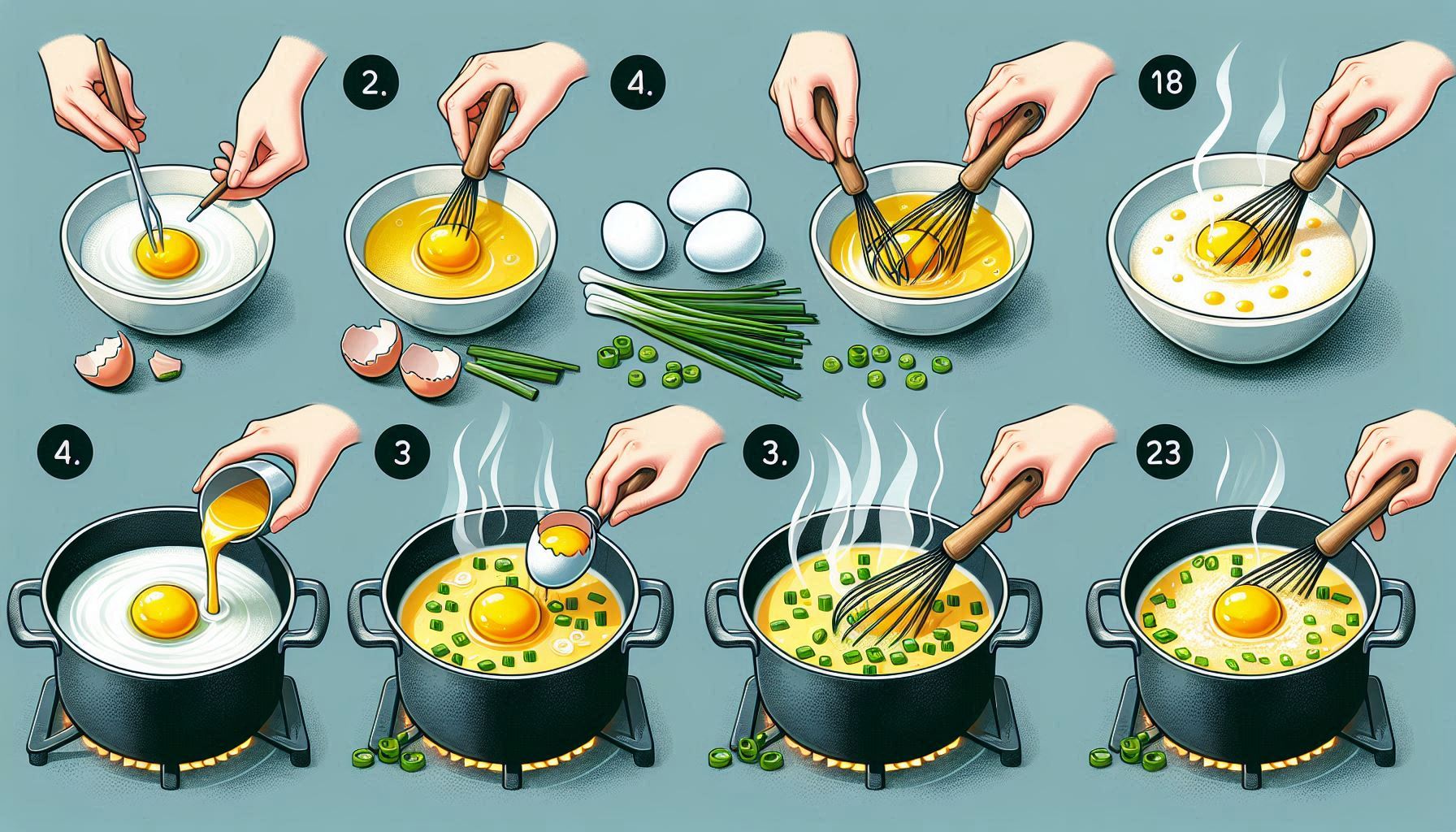 2.

4.

18

4.

3

3.

23